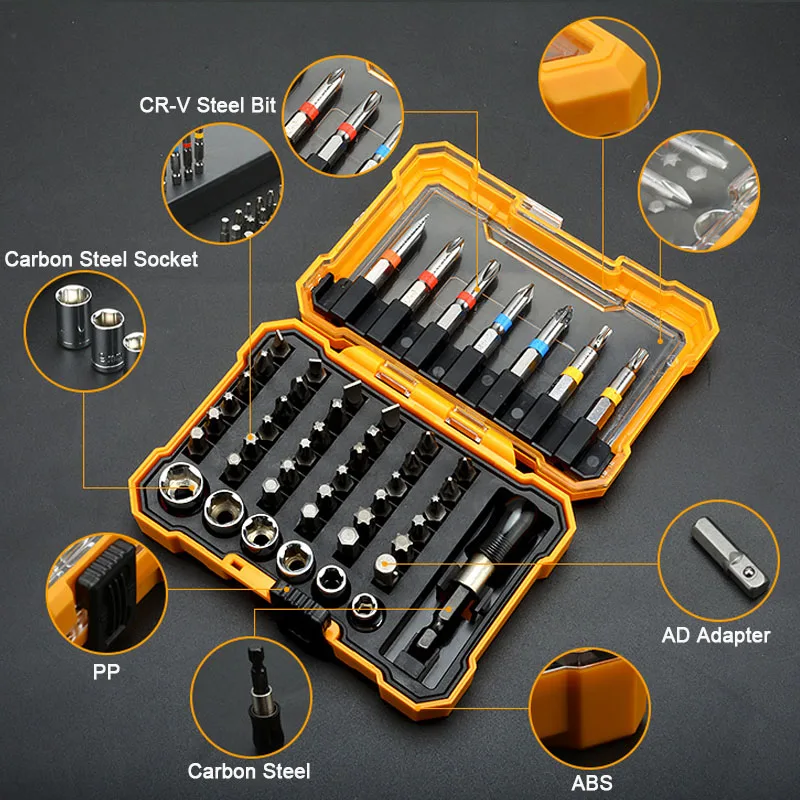 CR-V Steel Bit

Carbon Steel Socket

AD Adapter

PP

Carbon Steel

ABS