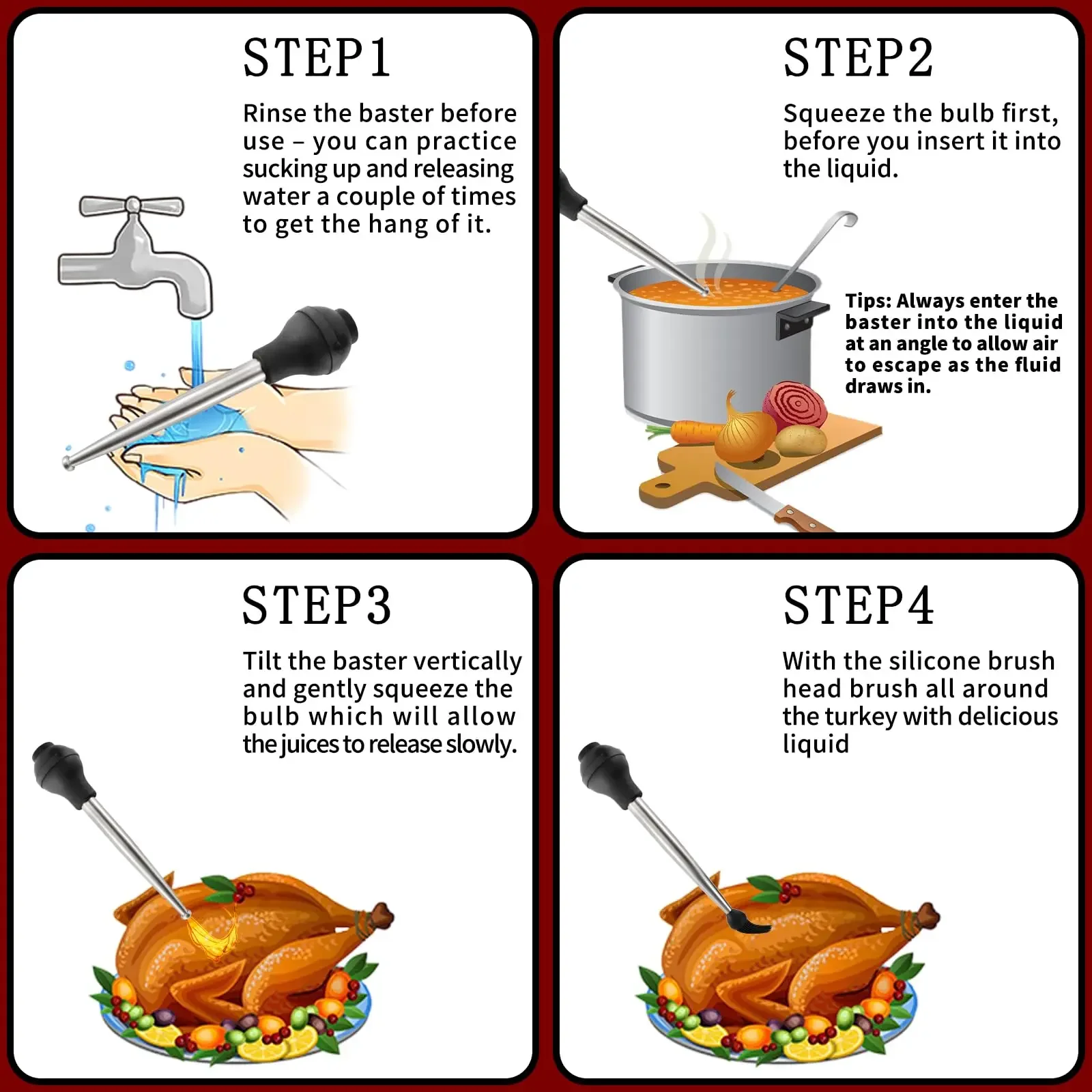 STEP1

Rinse the baster before use – you can practice sucking up and releasing water a couple of times to get the hang of it.

STEP2

Squeeze the bulb first, before you insert it into the liquid.

Tips: Always enter the baster into the liquid at an angle to allow air to escape as the fluid draws in.

STEP3

Tilt the baster vertically and gently squeeze the bulb which will allow the juices to release slowly.

STEP4

With the silicone brush head brush all around the turkey with delicious liquid