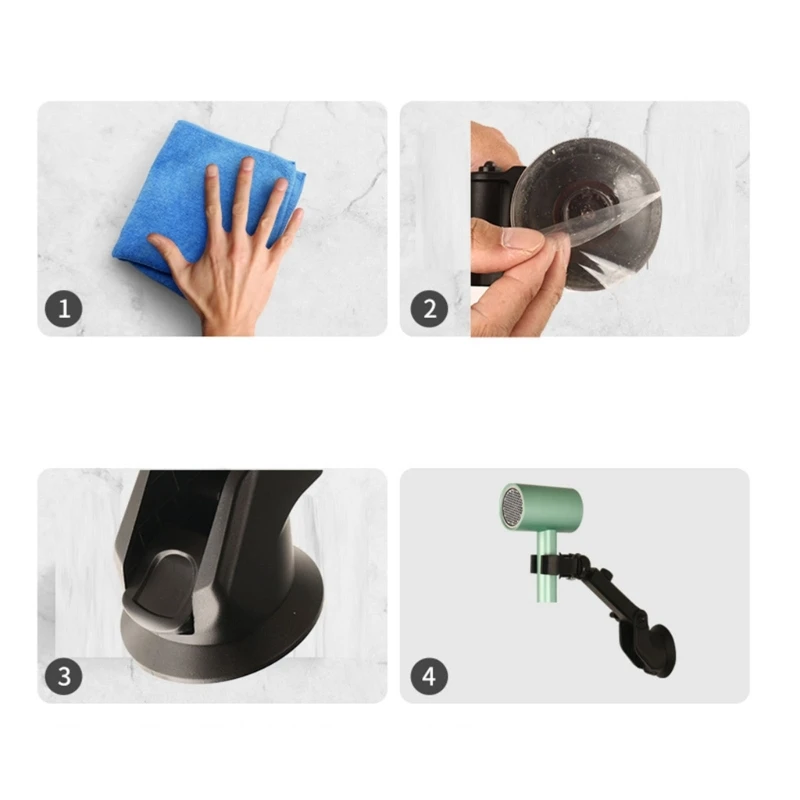 1

2

3

4