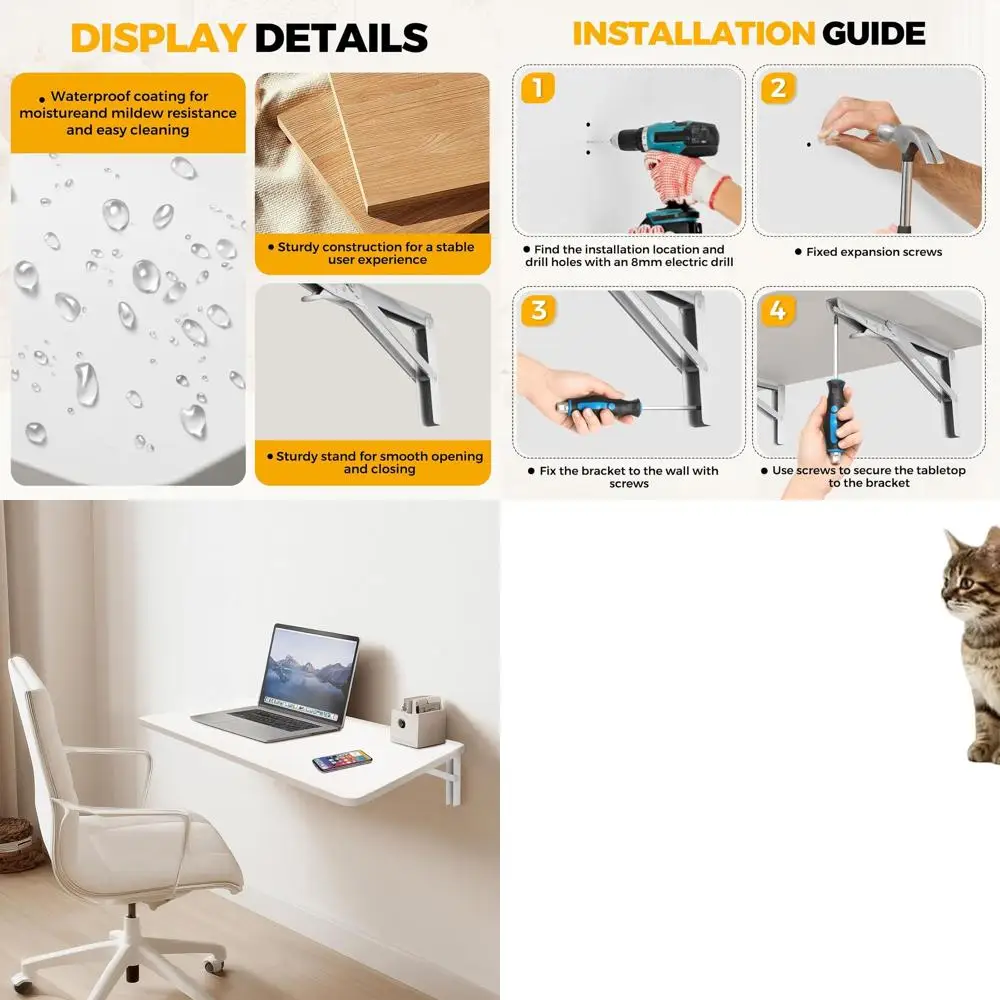 DISPLAY DETAILS

• Waterproof coating for moistureand mildew resistance and easy cleaning

• Sturdy construction for a stable user experience

• Sturdy stand for smooth opening and closing

INSTALLATION GUIDE

1

• Find the installation location and drill holes with an 8mm electric drill

2

• Fixed expansion screws

3

• Fix the bracket to the wall with screws

4

• Use screws to secure the tabletop to the bracket