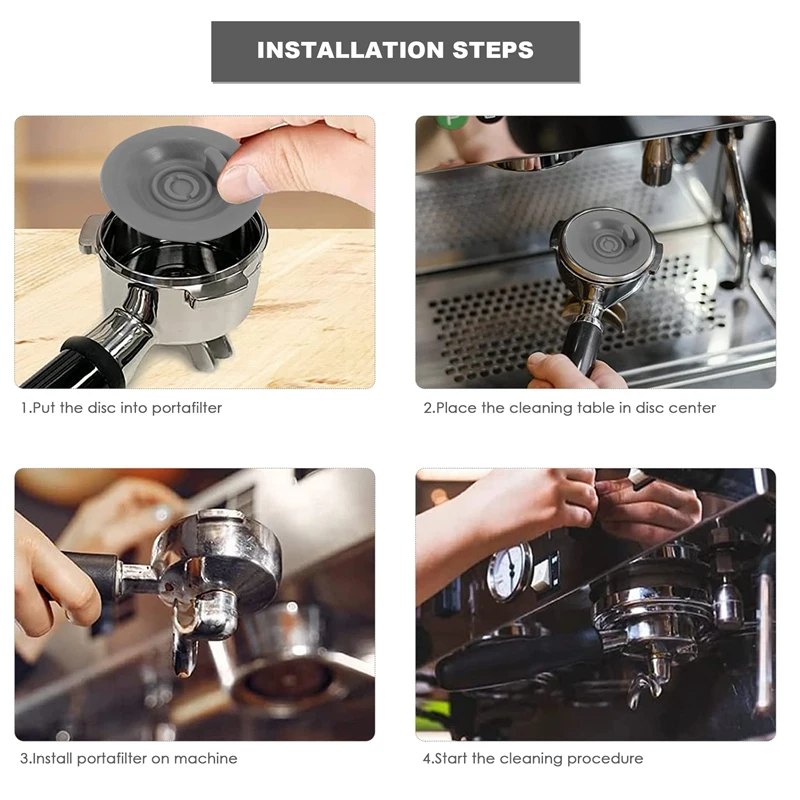 INSTALLATION STEPS

1.Put the disc into portafilter

2.Place the cleaning table in disc center

3.Install portafilter on machine

4.Start the cleaning procedure