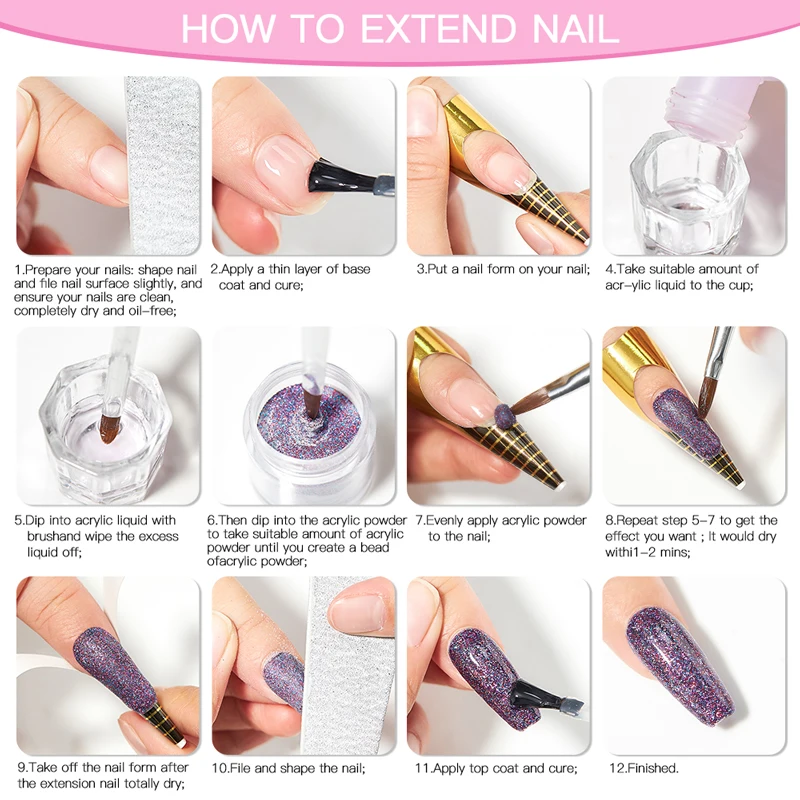 HOW TO EXTEND NAIL

1.Prepare your nails: shape nail and file nail surface slightly, and ensure your nails are clean, completely dry and oil-free;

2.Apply a thin layer of base coat and cure;

3.Put a nail form on your nail;

4.Take suitable amount of acr-ylic liquid to the cup;

5.Dip into acrylic liquid with brushand wipe the excess liquid off;

6.Then dip into the acrylic powder to take suitable amount of acrylic powder until you create a bead ofacrylic powder;

7.Evenly apply acrylic powder to the nail;

8.Repeat step 5-7 to get the effect you want ; It would dry withi1-2 mins;

9.Take off the nail form after the extension nail totally dry;

10.File and shape the nail;

11.Apply top coat and cure;

12.Finished.