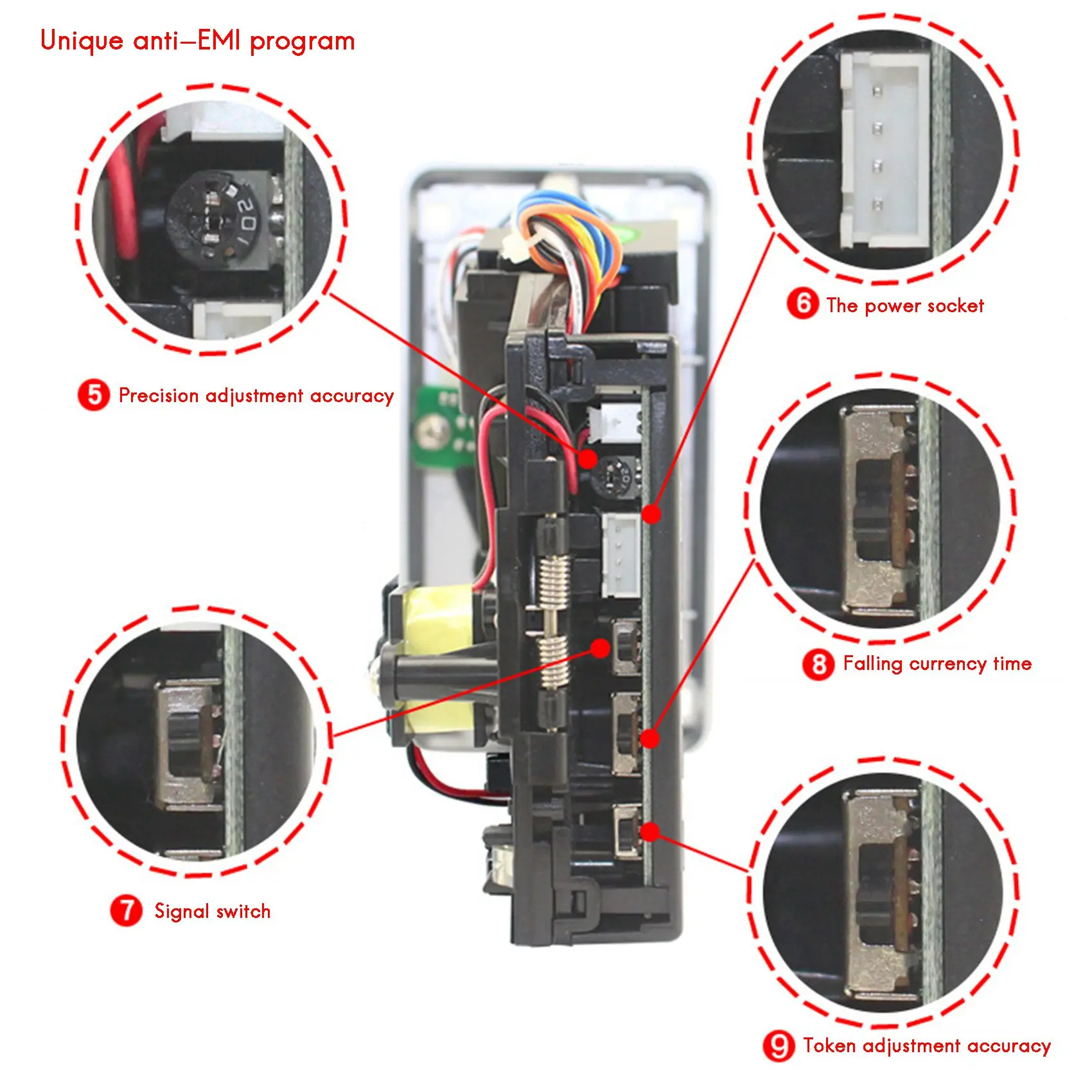 Unique anti–EMI program

5 Precision adjustment accuracy

6 The power socket

7 Signal switch

8 Falling currency time

9 Token adjustment accuracy