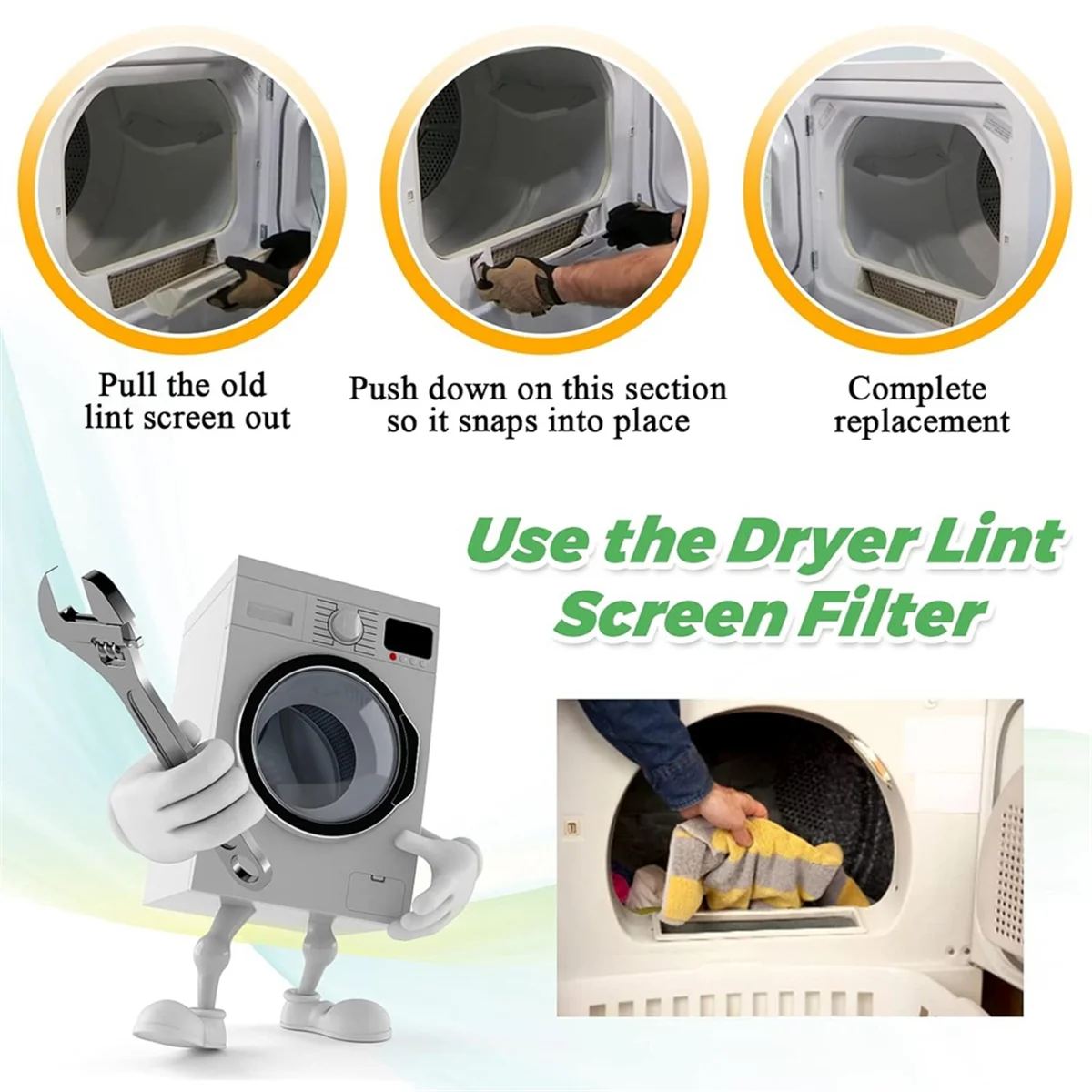 Pull the old lint screen out

Push down on this section so it snaps into place

Complete replacement

Use the Dryer Lint Screen Filter