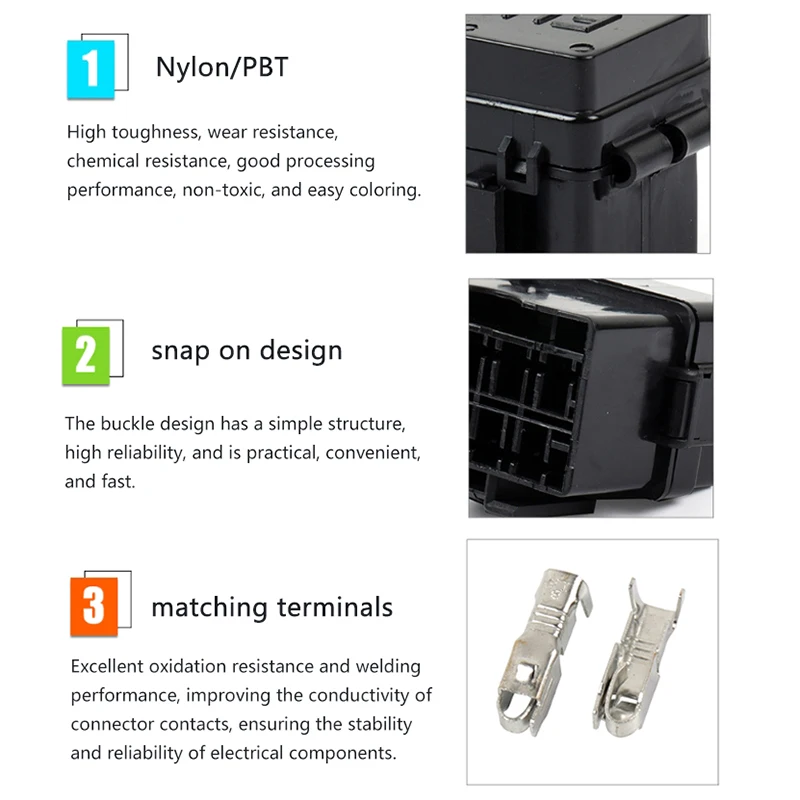 1 Nylon/PBT

High toughness, wear resistance, chemical resistance, good processing performance, non-toxic, and easy coloring.

2 snap on design

The buckle design has a simple structure, high reliability, and is practical, convenient, and fast.

3 matching terminals

Excellent oxidation resistance and welding performance, improving the conductivity of connector contacts, ensuring the stability and reliability of electrical components.