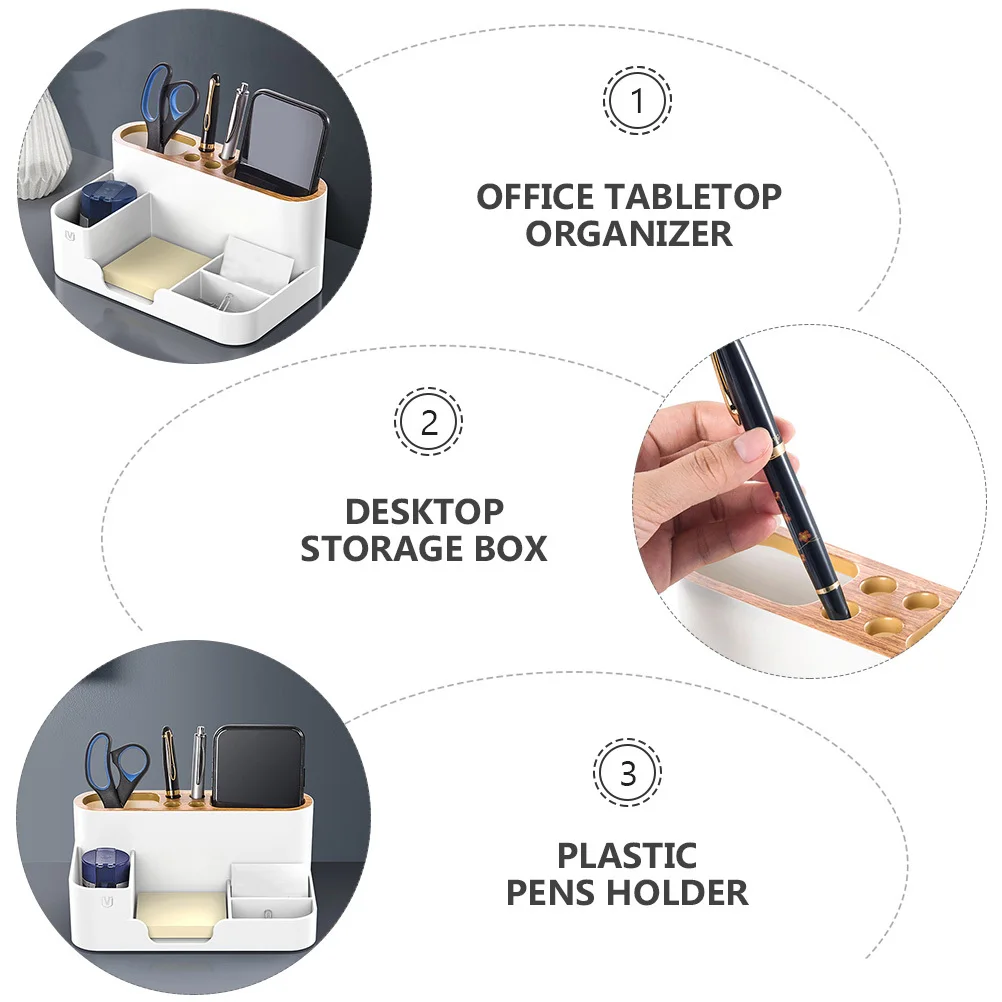 1

OFFICE TABLETOP ORGANIZER

2

DESKTOP STORAGE BOX

3

PLASTIC PENS HOLDER