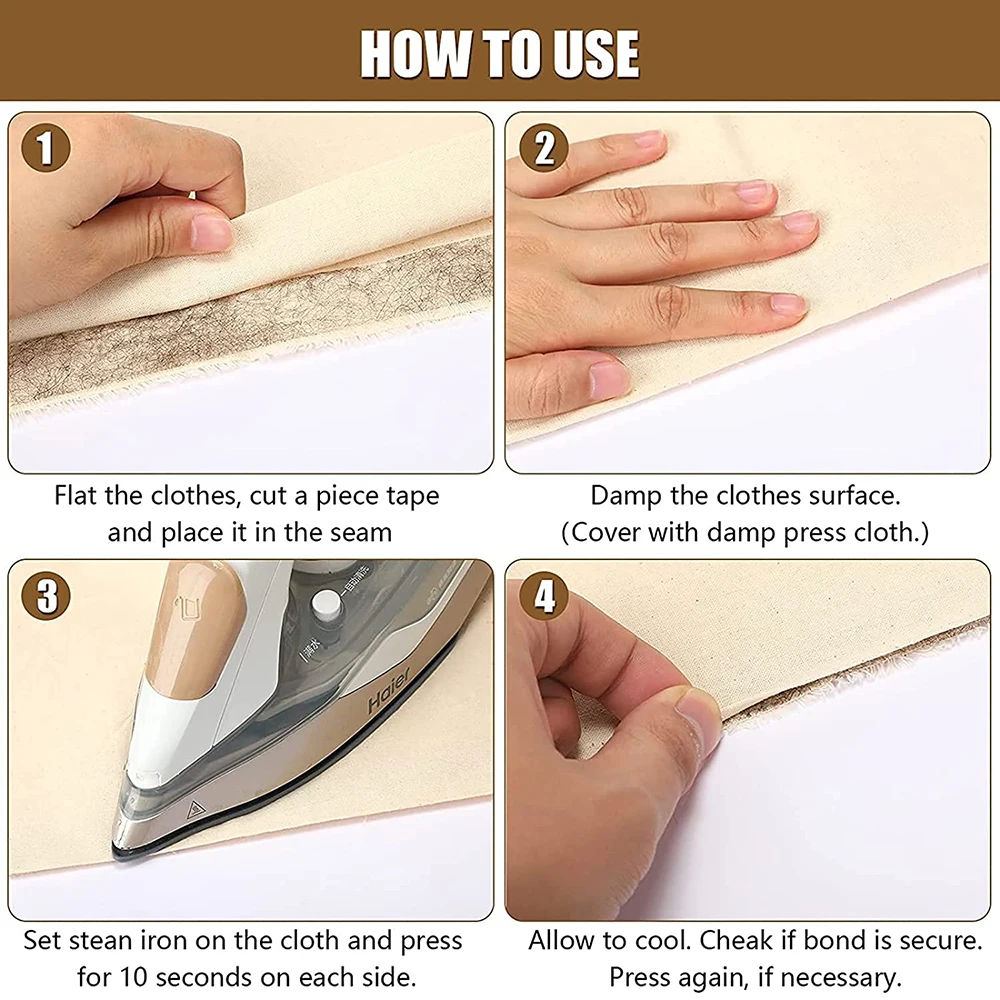 HOW TO USE

1

Flat the clothes, cut a piece tape and place it in the seam

2

Damp the clothes surface. (Cover with damp press cloth.)

3

Haier

Set stean iron on the cloth and press for 10 seconds on each side.

4

Allow to cool. Cheak if bond is secure. Press again, if necessary.