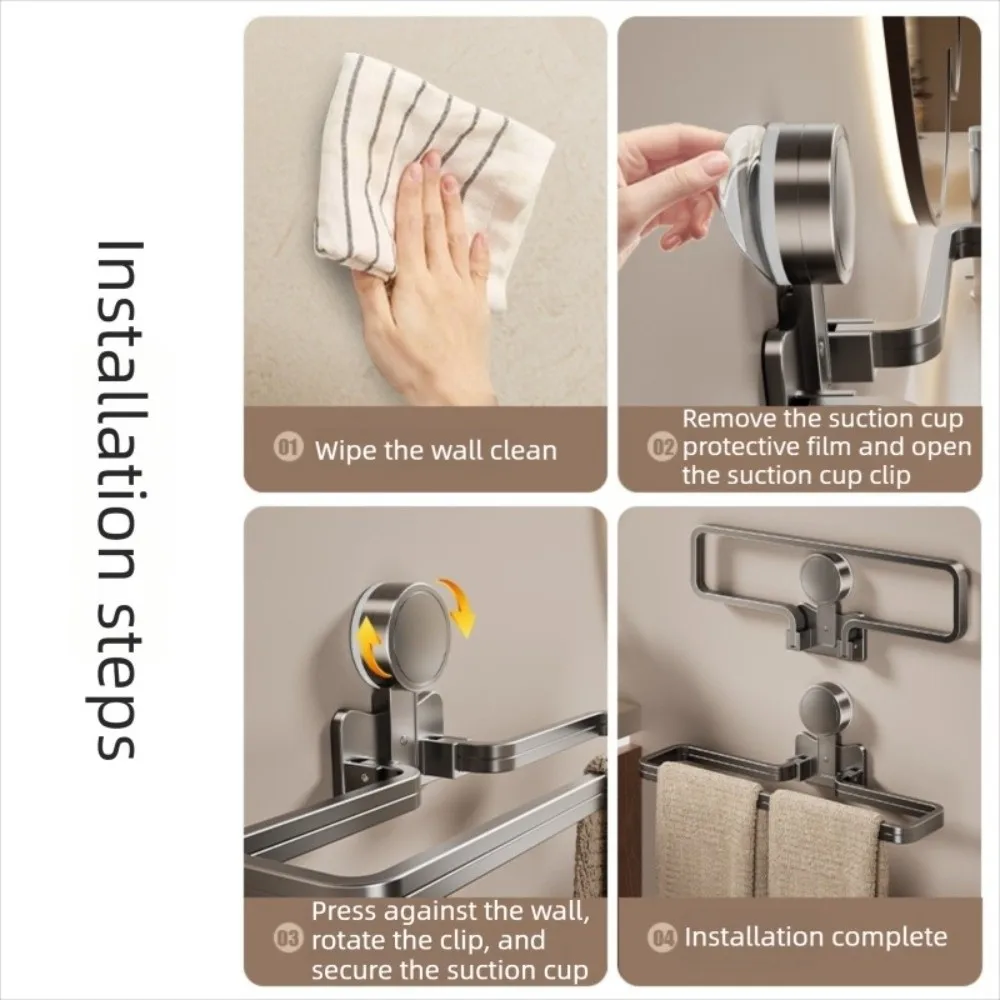 Installation steps

01 Wipe the wall clean

02 Remove the suction cup protective film and open the suction cup clip

03 Press against the wall, rotate the clip, and secure the suction cup

04 Installation complete