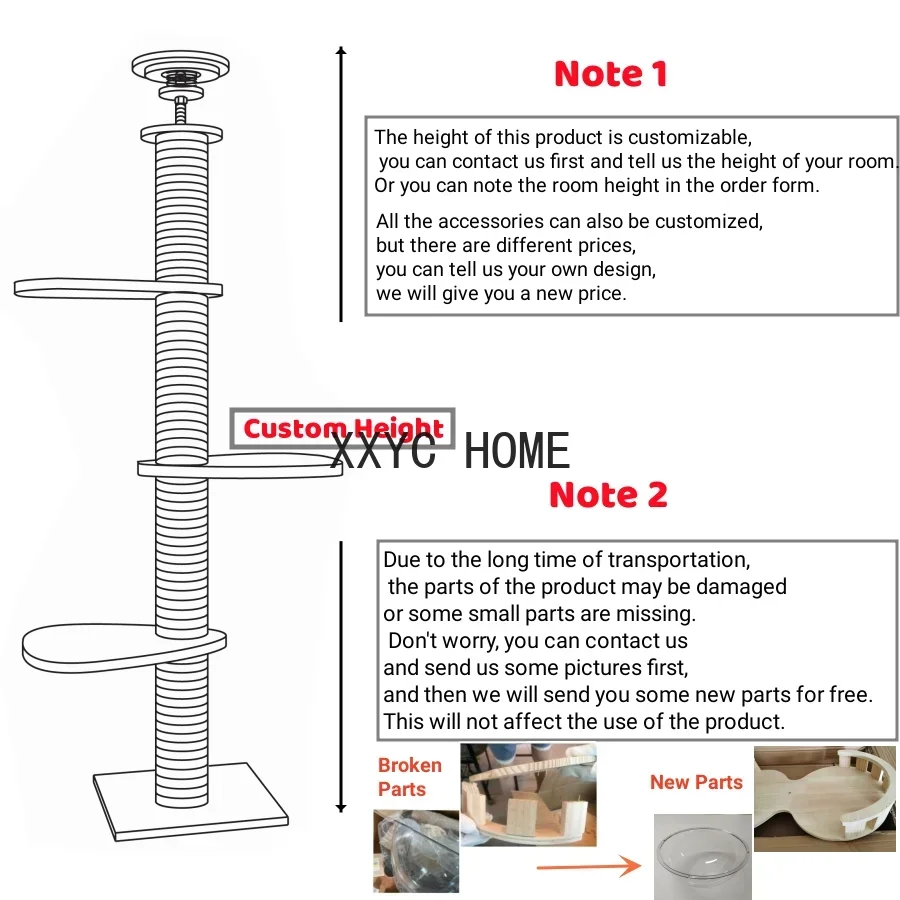 Note 1

The height of this product is customizable, you can contact us first and tell us the height of your room. Or you can note the room height in the order form.

All the accessories can also be customized, but there are different prices, you can tell us your own design, we will give you a new price.

Custom Height

XXYC HOME

Note 2

Due to the long time of transportation, the parts of the product may be damaged or some small parts are missing. Don't worry, you can contact us and send us some pictures first, and then we will send you some new parts for free. This will not affect the use of the product.

Broken Parts

New Parts