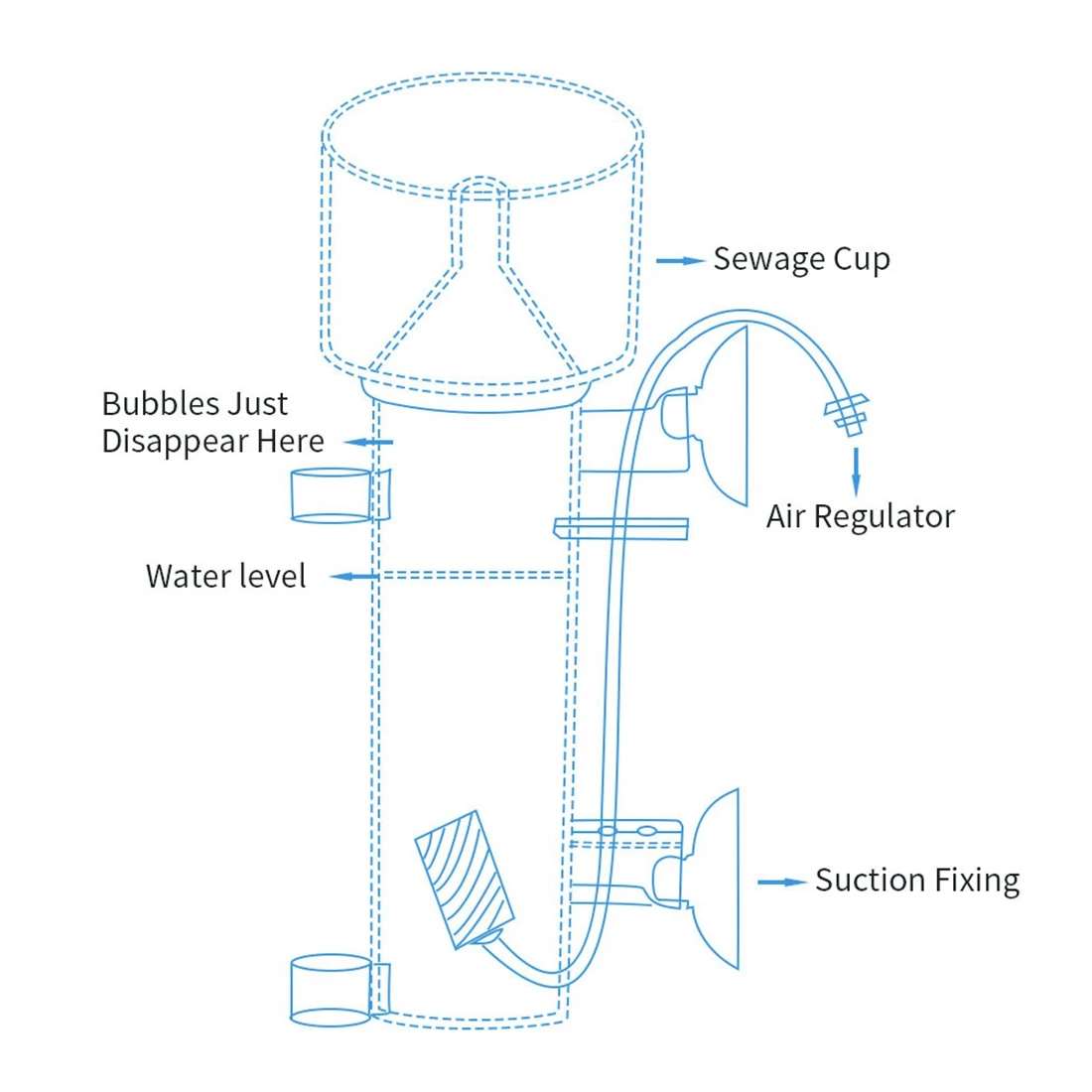 Sewage Cup

Bubbles Just Disappear Here

Air Regulator

Water level

Suction Fixing