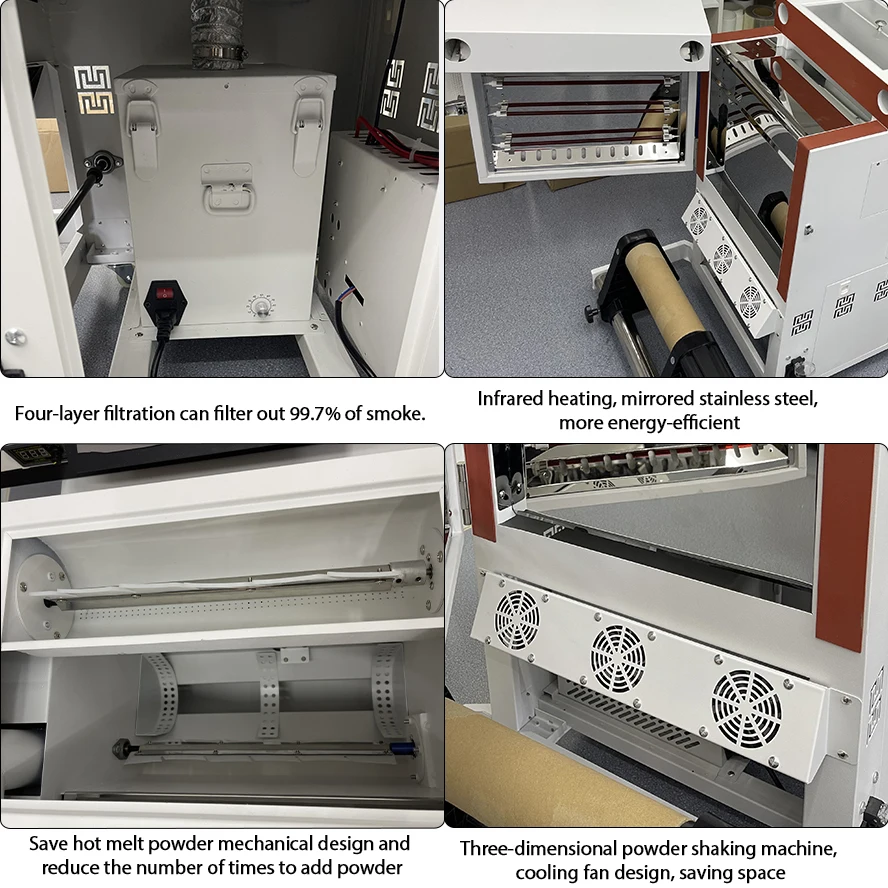 Four-layer filtration can filter out 99.7% of smoke.

Infrared heating, mirrored stainless steel, more energy-efficient

Save hot melt powder mechanical design and reduce the number of times to add powder

Three-dimensional powder shaking machine, cooling fan design, saving space