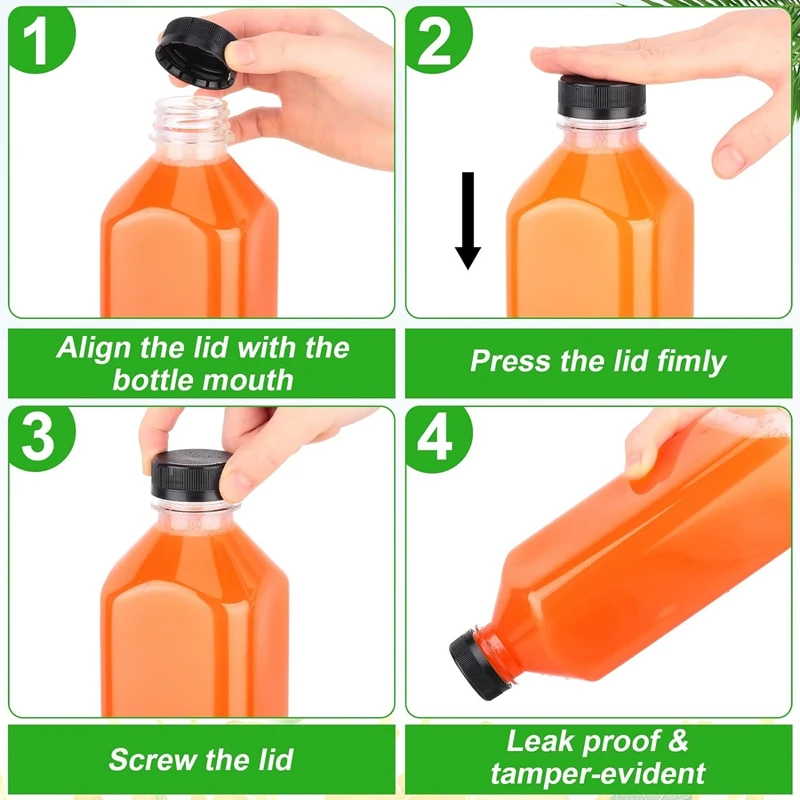 1

Align the lid with the bottle mouth

2

Press the lid fimly

3

Screw the lid

4

Leak proof & tamper-evident