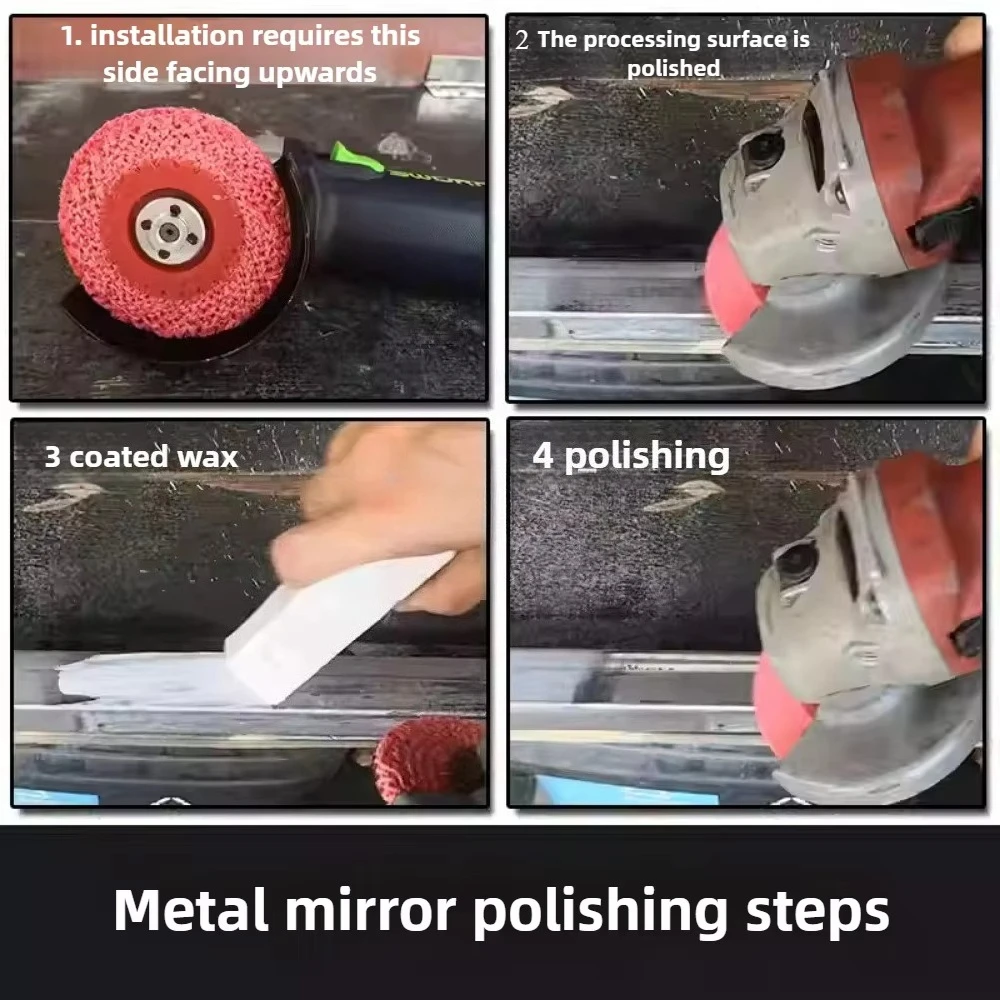 1. installation requires this side facing upwards

2 The processing surface is polished

3 coated wax

4 polishing

Metal mirror polishing steps