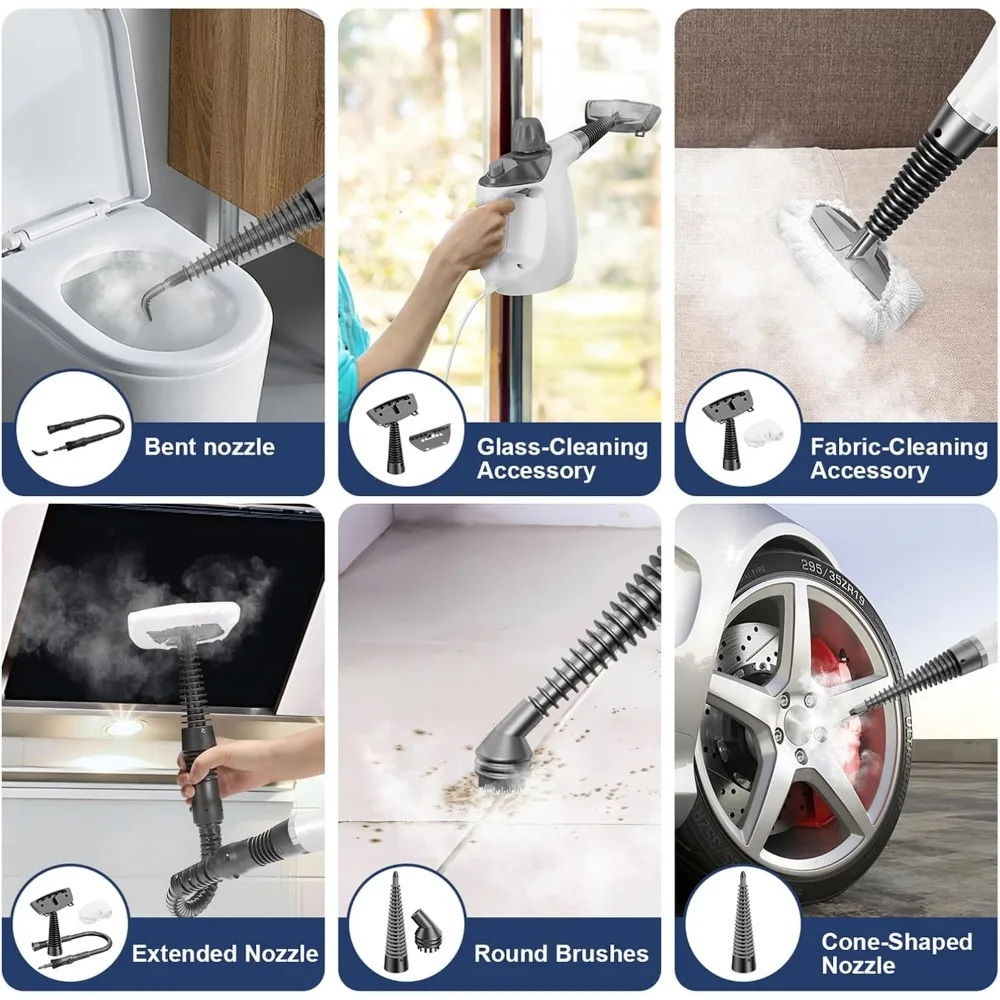 Bent nozzle

Glass-Cleaning Accessory

Fabric-Cleaning Accessory

295/35ZR19

Extended Nozzle

Round Brushes

Cone-Shaped Nozzle