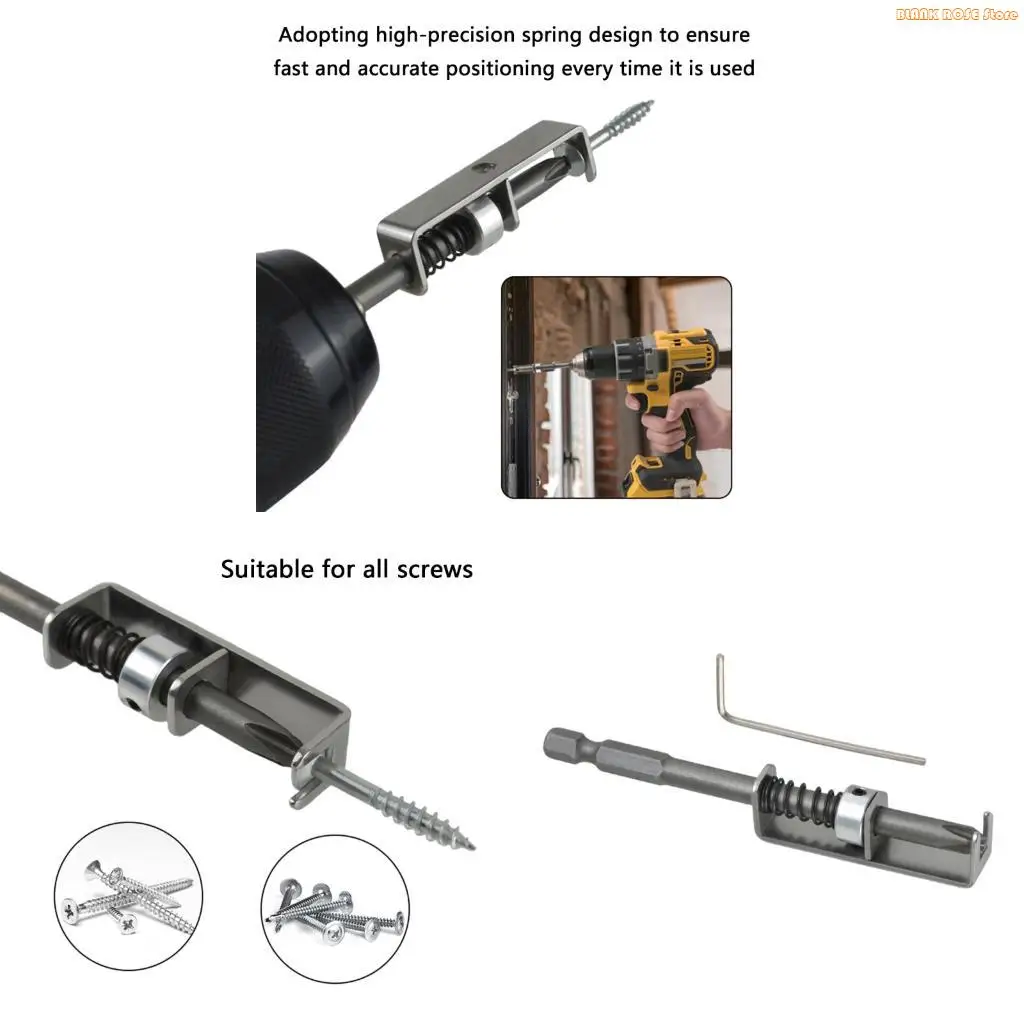 BLANK ROSE Store

Adopting high-precision spring design to ensure fast and accurate positioning every time it is used

Suitable for all screws