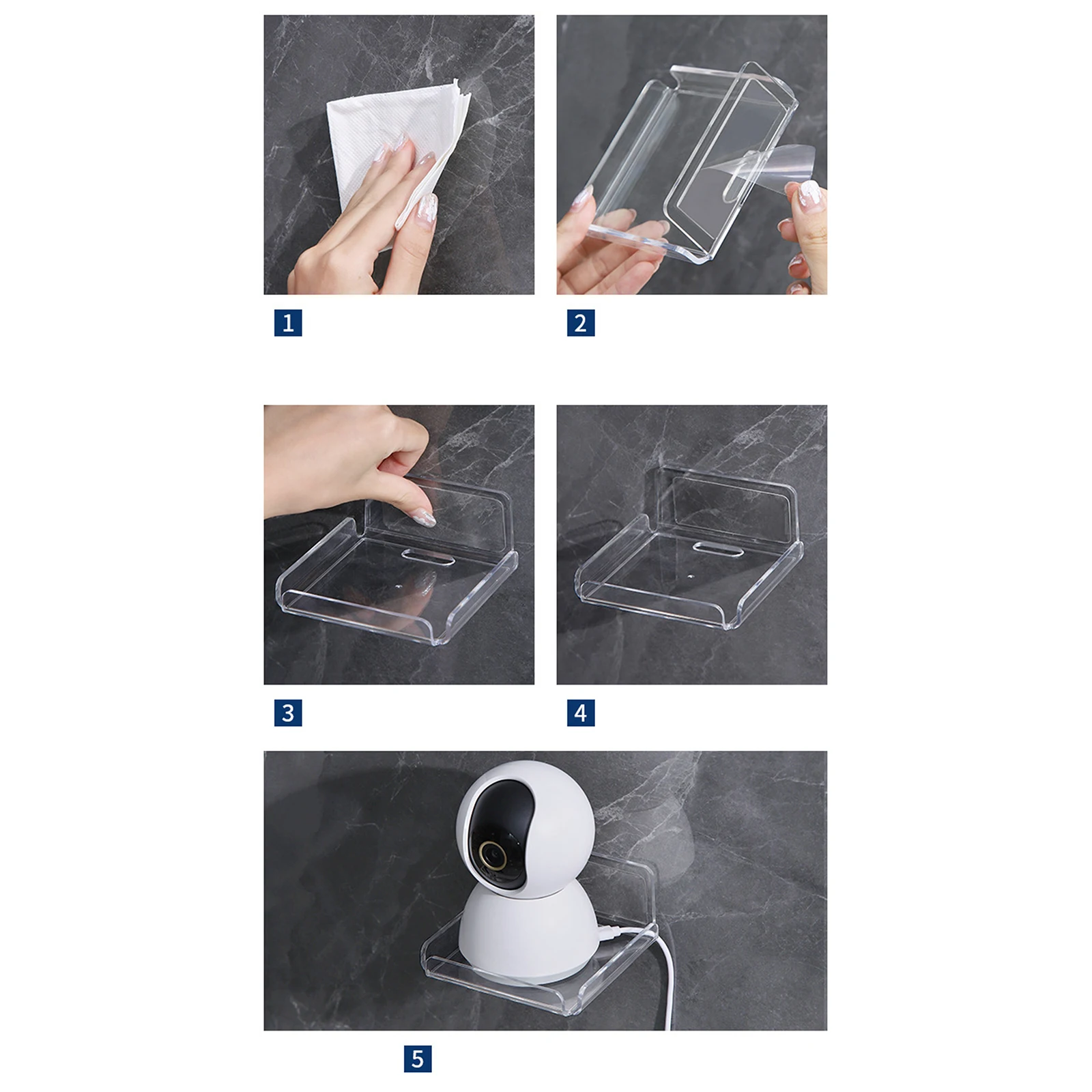 1

2

3

4

5