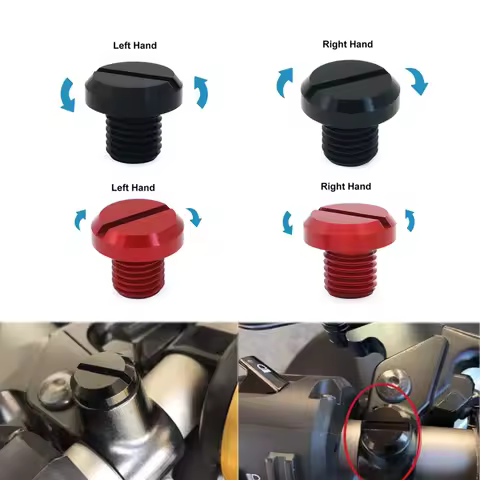 Left Hand

Right Hand

Left Hand

Right Hand