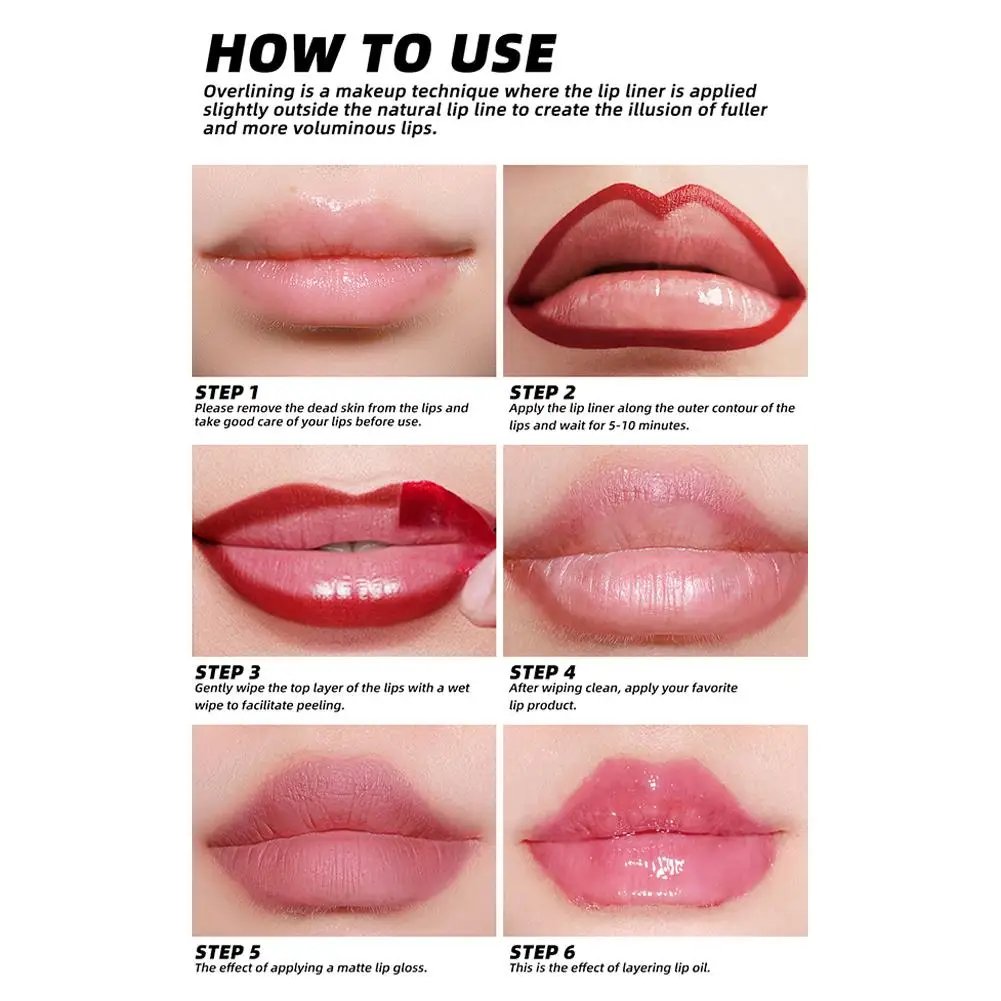 HOW TO USE

Overlining is a makeup technique where the lip liner is applied slightly outside the natural lip line to create the illusion of fuller and more voluminous lips.

STEP 1
Please remove the dead skin from the lips and take good care of your lips before use.

STEP 2
Apply the lip liner along the outer contour of the lips and wait for 5-10 minutes.

STEP 3
Gently wipe the top layer of the lips with a wet wipe to facilitate peeling.

STEP 4
After wiping clean, apply your favorite lip product.

STEP 5
The effect of applying a matte lip gloss.

STEP 6
This is the effect of layering lip oil.