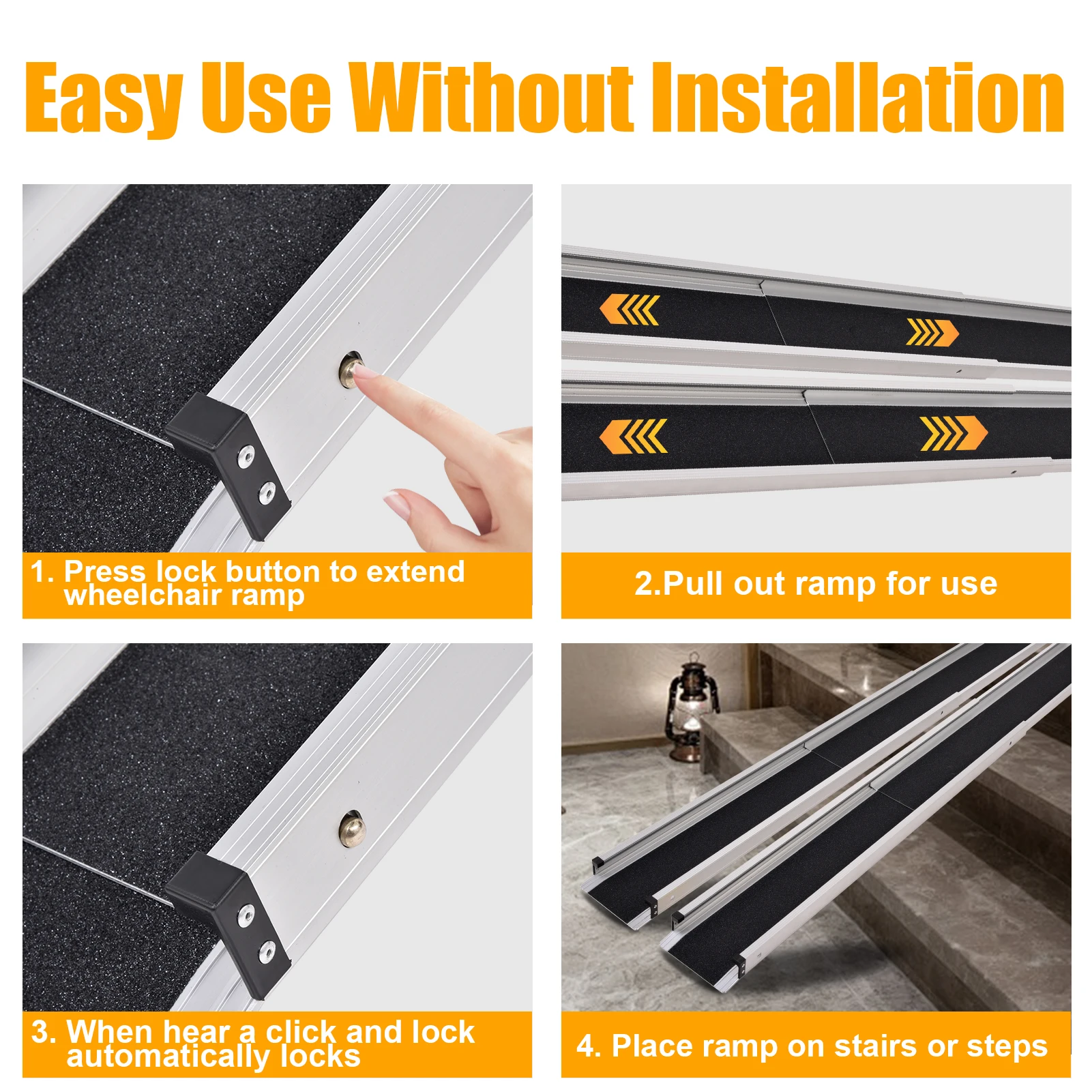 Easy Use Without Installation

1. Press lock button to extend wheelchair ramp

2.Pull out ramp for use

3. When hear a click and lock automatically locks

4. Place ramp on stairs or steps