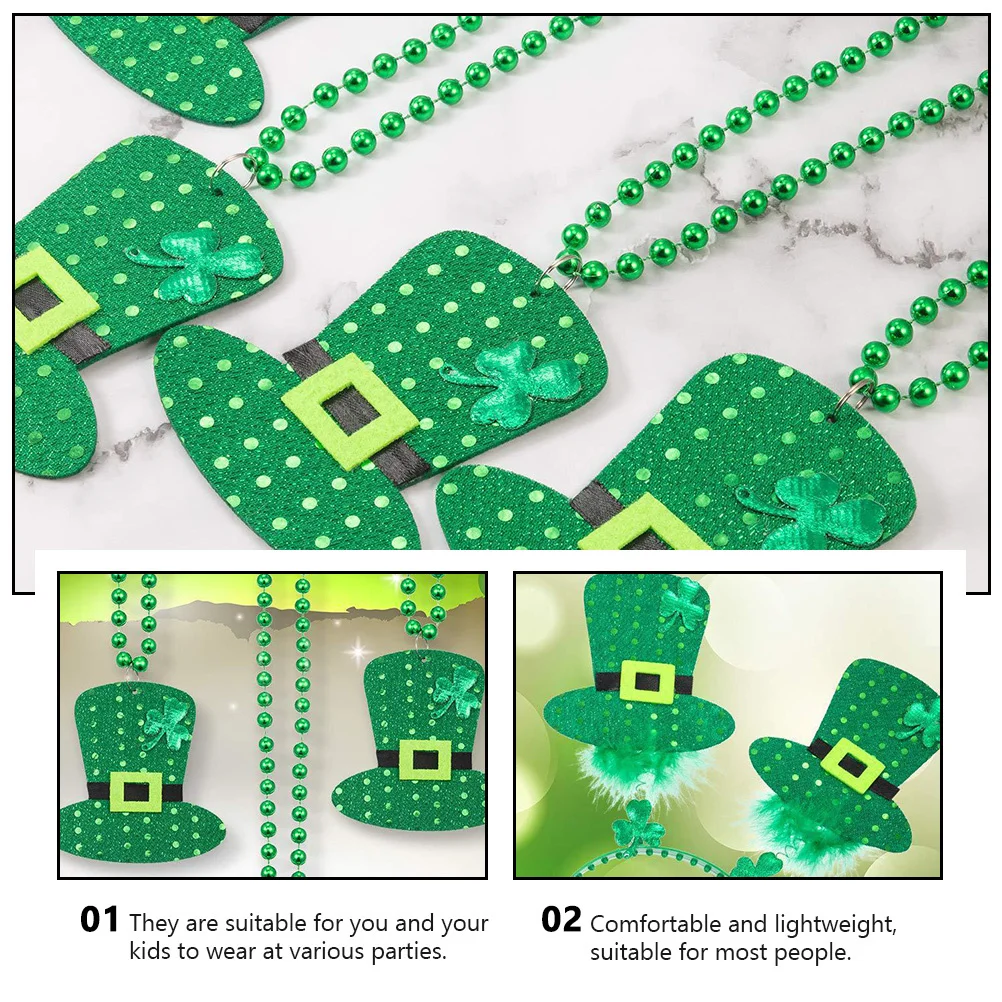 01 They are suitable for you and your kids to wear at various parties.

02 Comfortable and lightweight, suitable for most people.