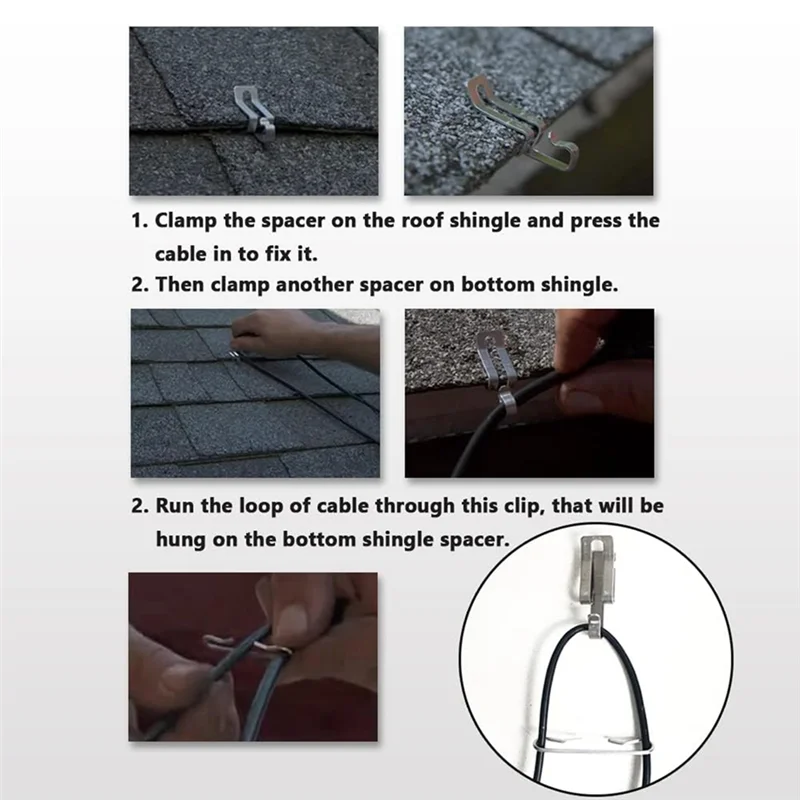 1. Clamp the spacer on the roof shingle and press the cable in to fix it.

2. Then clamp another spacer on bottom shingle.

2. Run the loop of cable through this clip, that will be hung on the bottom shingle spacer.