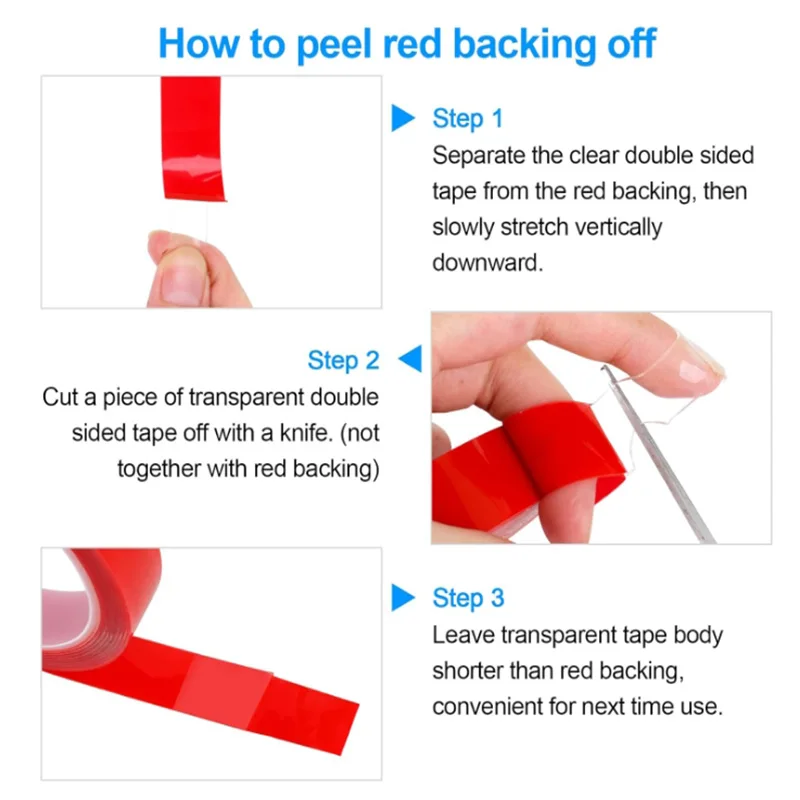 How to peel red backing off

Step 1
Separate the clear double sided tape from the red backing, then slowly stretch vertically downward.

Step 2
Cut a piece of transparent double sided tape off with a knife. (not together with red backing)

Step 3
Leave transparent tape body shorter than red backing, convenient for next time use.