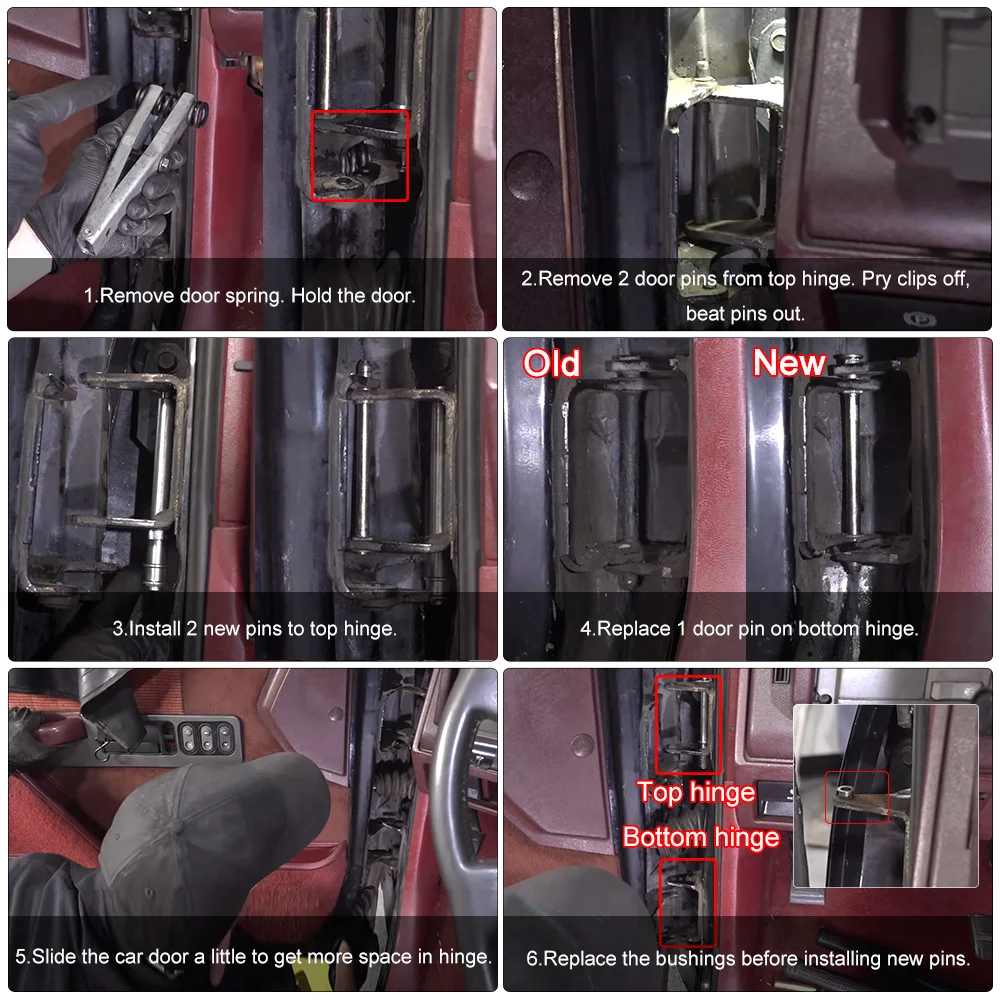 1.Remove door spring. Hold the door.

2.Remove 2 door pins from top hinge. Pry clips off, beat pins out.

3.Install 2 new pins to top hinge.

Old

New

4.Replace 1 door pin on bottom hinge.

5.Slide the car door a little to get more space in hinge.

Top hinge

Bottom hinge

6.Replace the bushings before installing new pins.