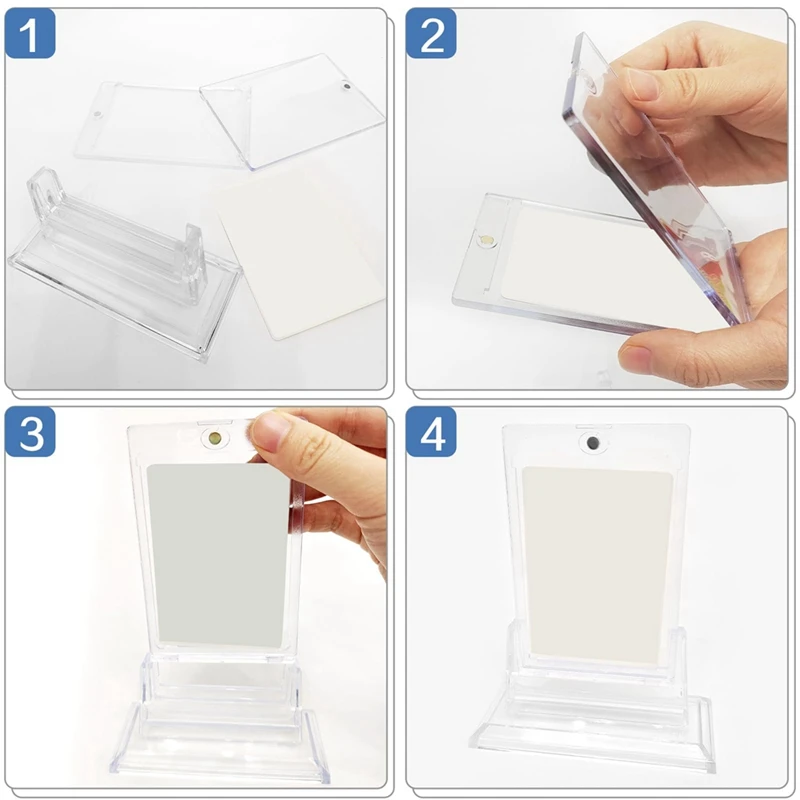 1

2

3

4