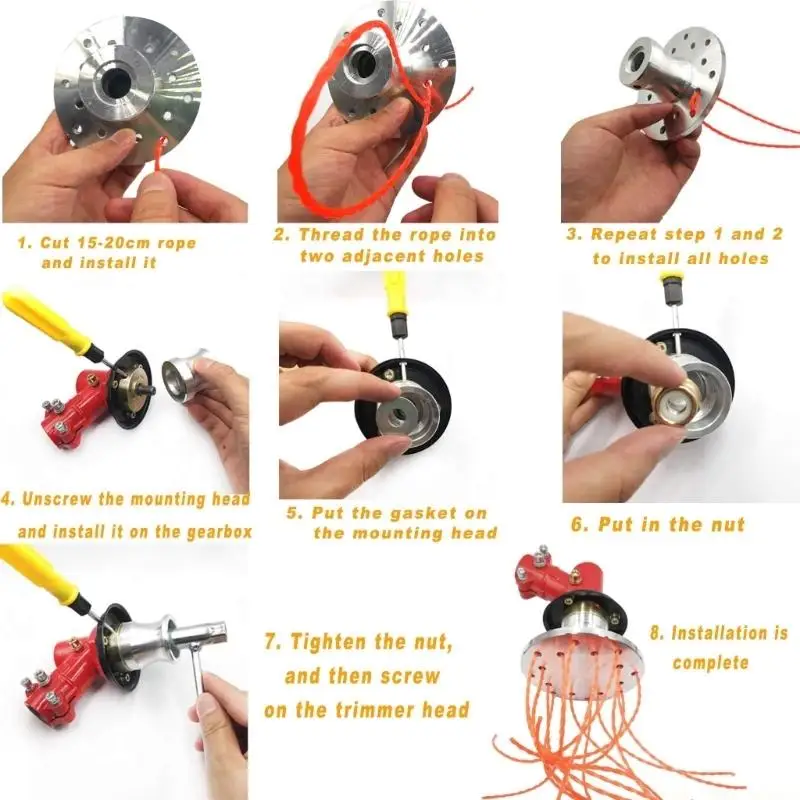 1. Cut 15-20cm rope and install it

2. Thread the rope into two adjacent holes

3. Repeat step 1 and 2 to install all holes

4. Unscrew the mounting head and install it on the gearbox

5. Put the gasket on the mounting head

6. Put in the nut

7. Tighten the nut, and then screw on the trimmer head

8. Installation is complete