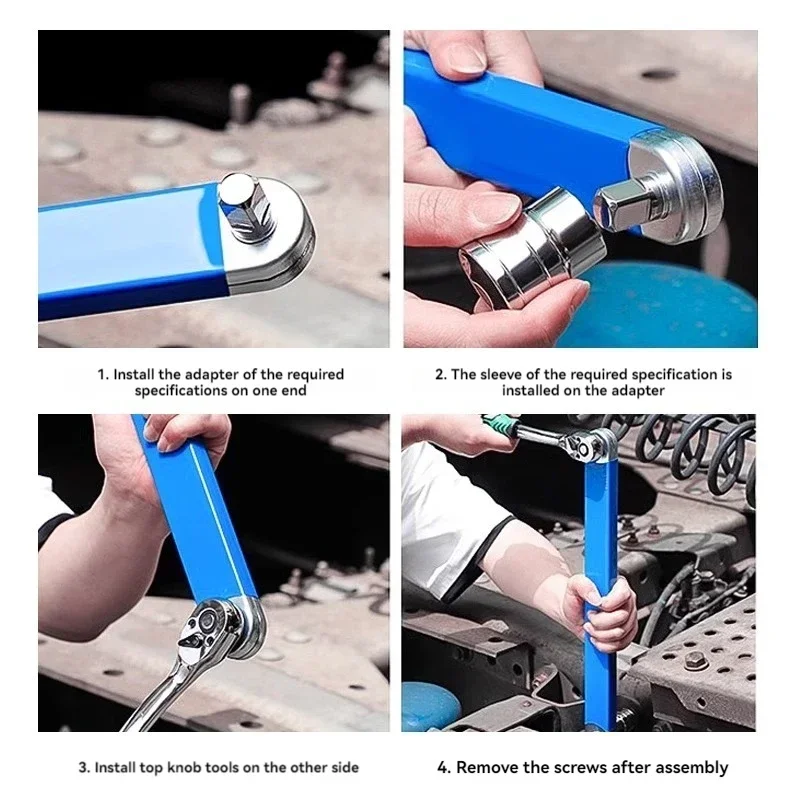 1. Install the adapter of the required specifications on one end

2. The sleeve of the required specification is installed on the adapter

3. Install top knob tools on the other side

4. Remove the screws after assembly