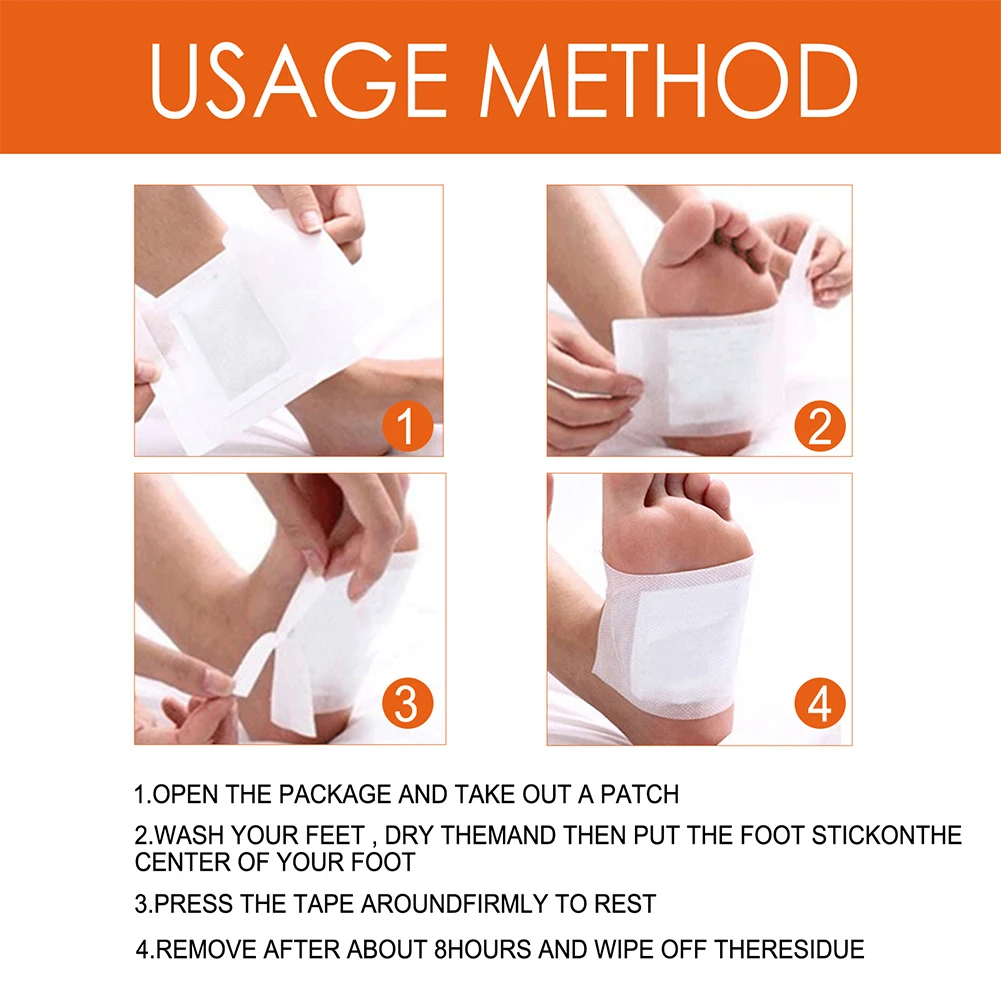 USAGE METHOD

1

2

3

4

1.OPEN THE PACKAGE AND TAKE OUT A PATCH

2.WASH YOUR FEET , DRY THEMAND THEN PUT THE FOOT STICKONTHE CENTER OF YOUR FOOT

3.PRESS THE TAPE AROUNDFIRMLY TO REST

4.REMOVE AFTER ABOUT 8HOURS AND WIPE OFF THERESIDUE