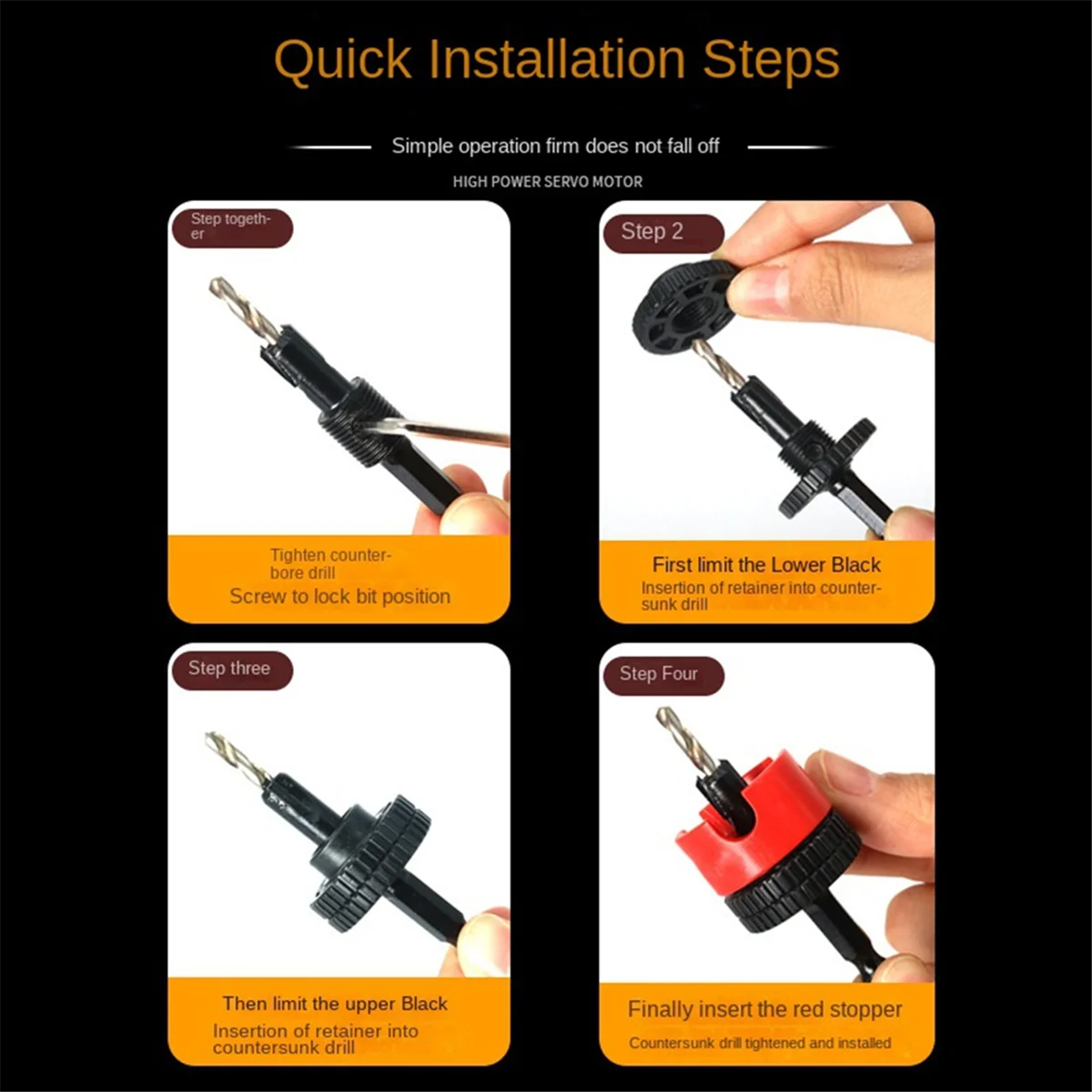 Quick Installation Steps

Simple operation firm does not fall off

HIGH POWER SERVO MOTOR

Step together

Tighten counterbore drill
Screw to lock bit position

Step 2

First limit the Lower Black
Insertion of retainer into countersunk drill

Step three

Then limit the upper Black
Insertion of retainer into countersunk drill

Step Four

Finally insert the red stopper
Countersunk drill tightened and installed