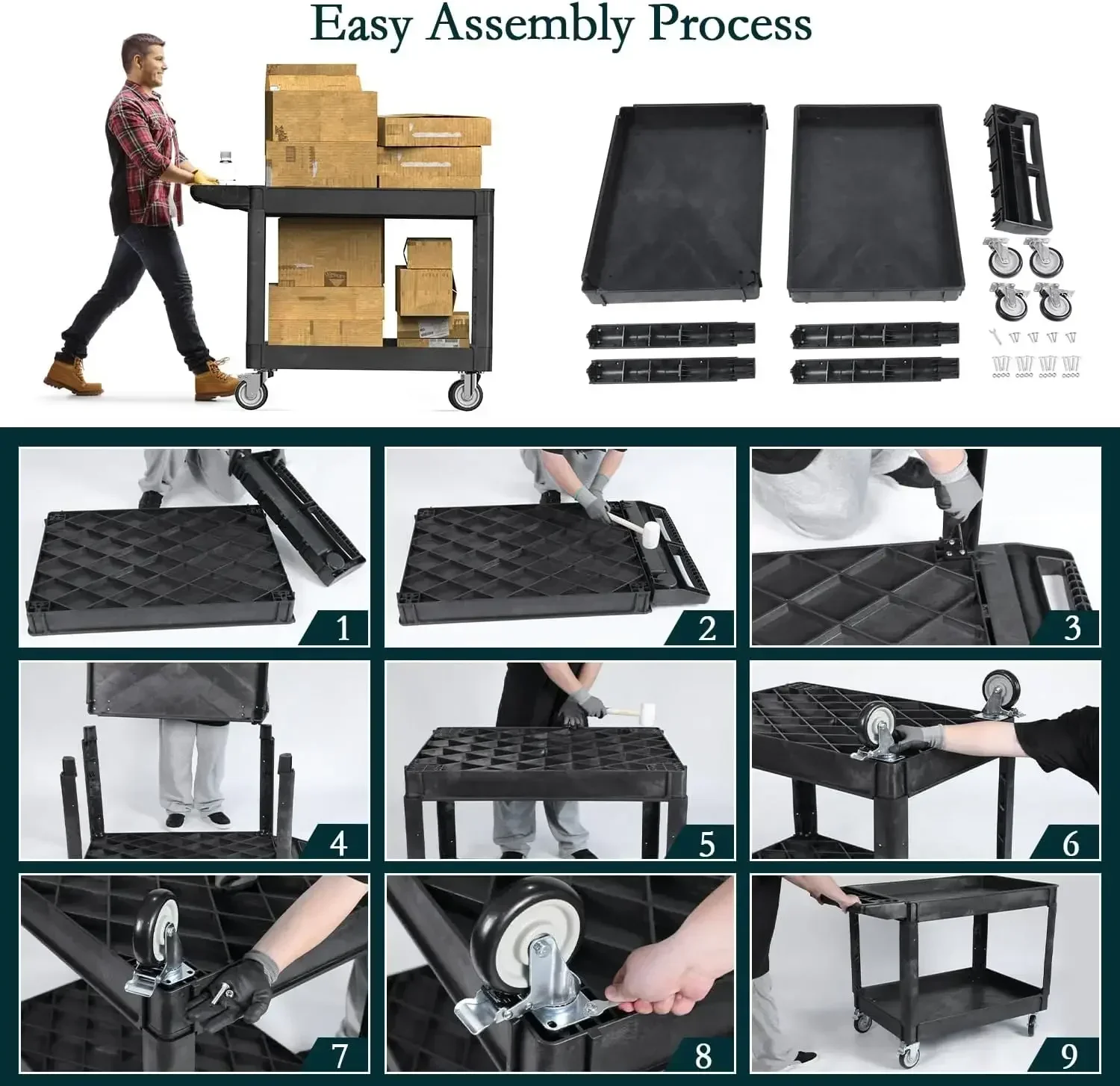 Easy Assembly Process

1

2

3

4

5

6

7

8

9