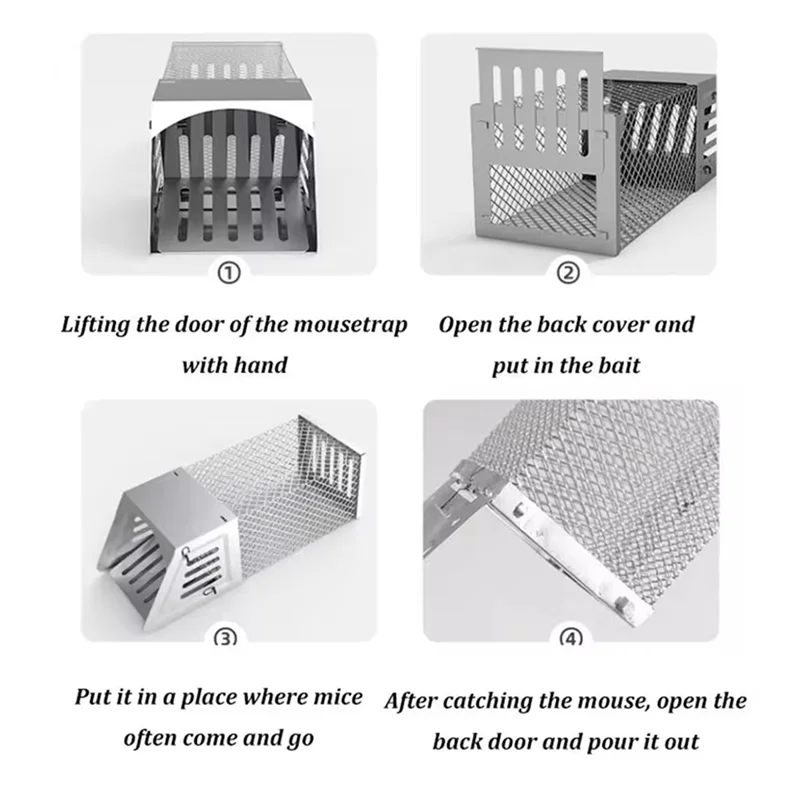 ①

Lifting the door of the mousetrap with hand

②

Open the back cover and put in the bait

③

Put it in a place where mice often come and go

④

After catching the mouse, open the back door and pour it out