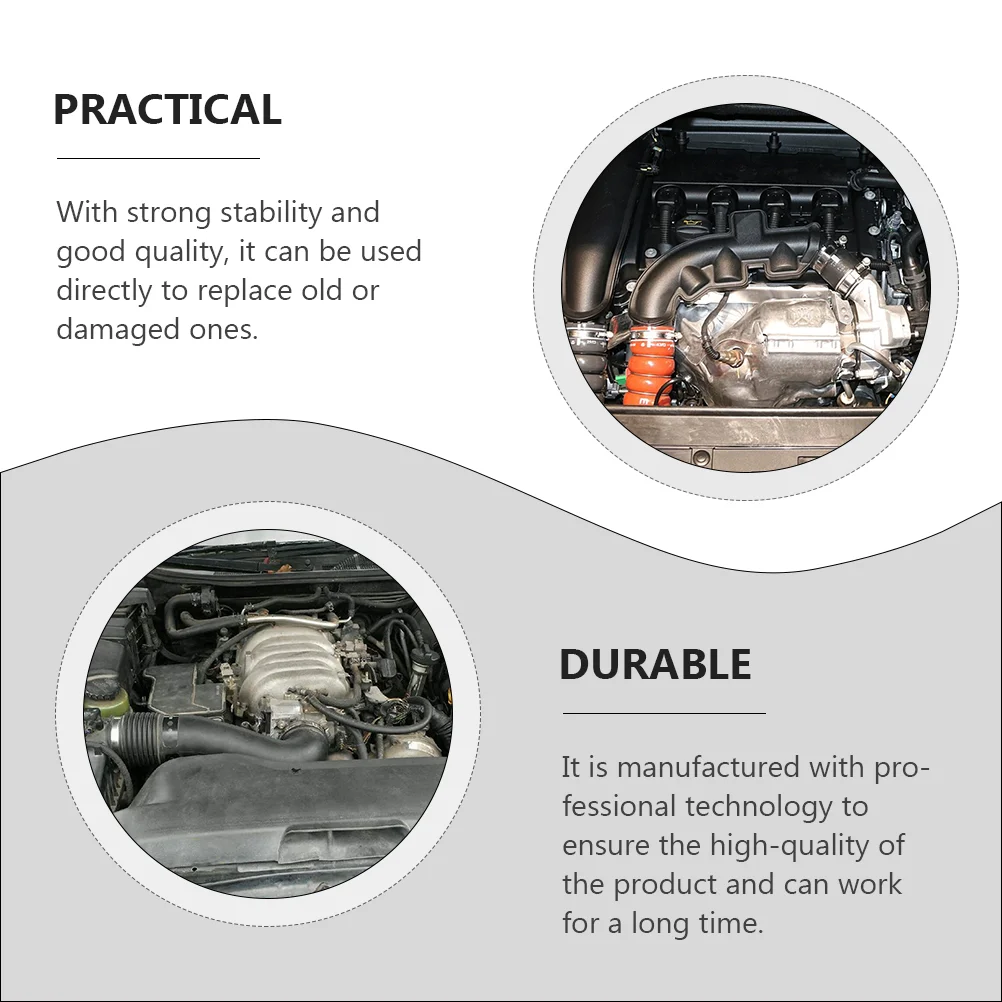 PRACTICAL

With strong stability and good quality, it can be used directly to replace old or damaged ones.

DURABLE

It is manufactured with professional technology to ensure the high-quality of the product and can work for a long time.