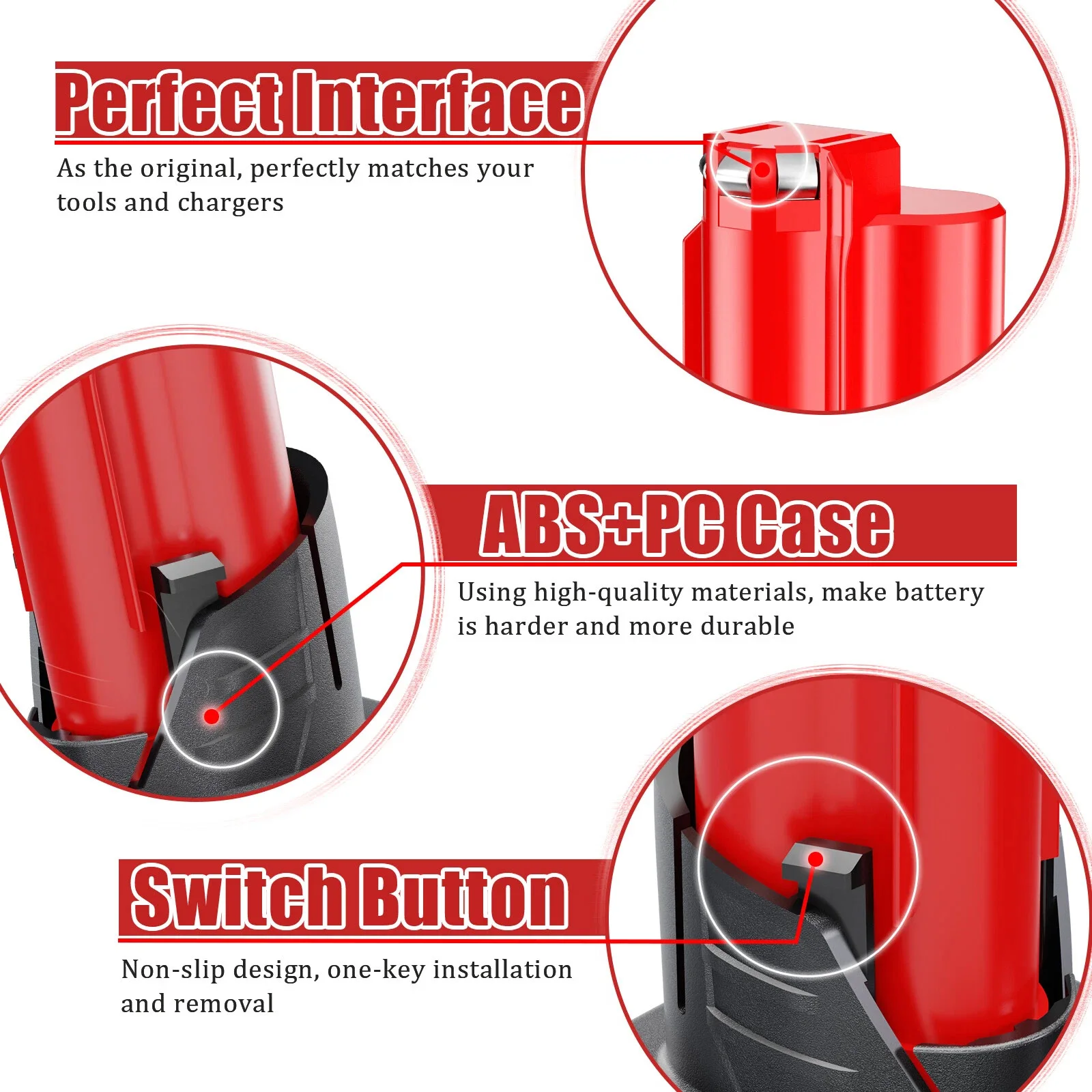 Perfect Interface

As the original, perfectly matches your tools and chargers

ABS+PC Case

Using high-quality materials, make battery is harder and more durable

Switch Button

Non-slip design, one-key installation and removal