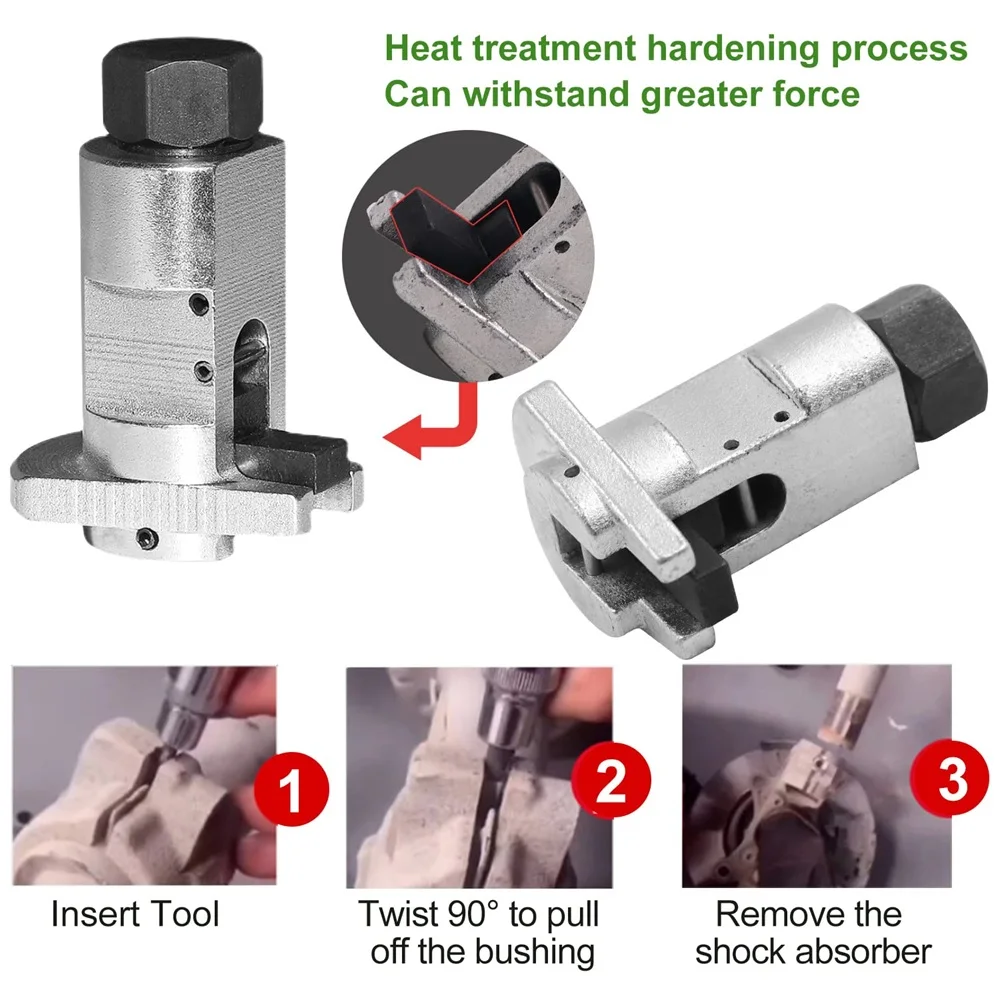 Heat treatment hardening process
Can withstand greater force

1

Insert Tool

2

Twist 90° to pull off the bushing

3

Remove the shock absorber