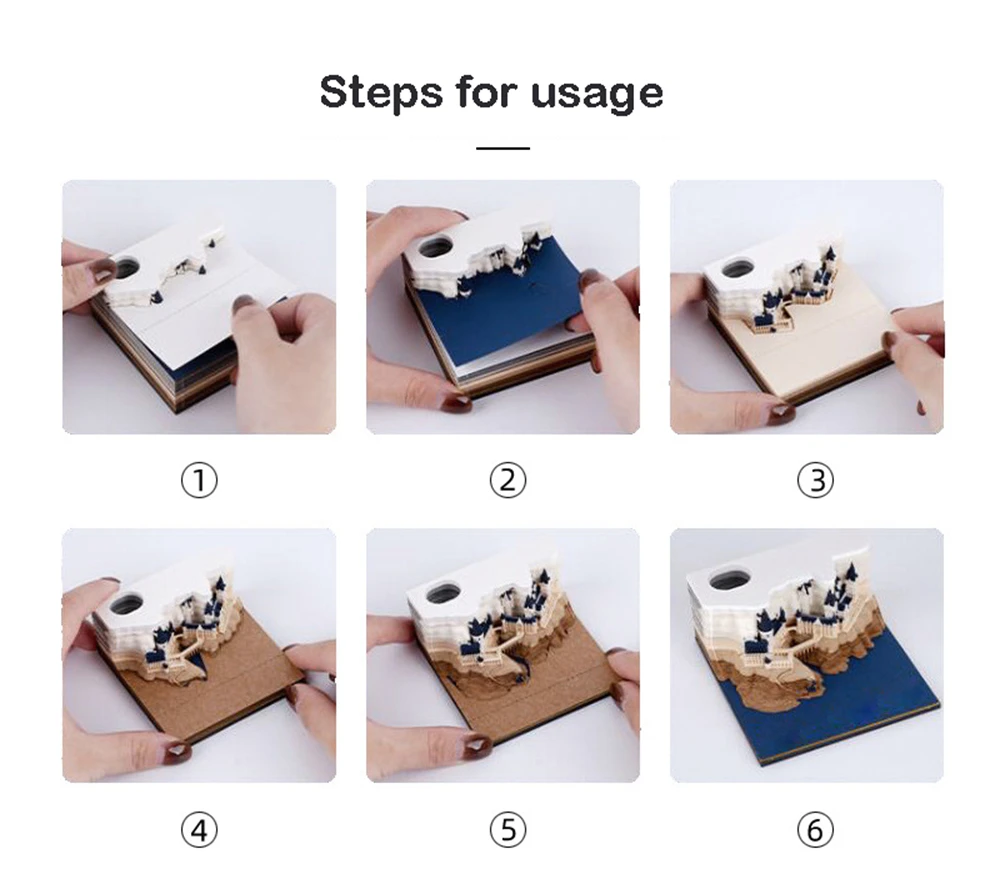 Steps for usage

①

②

③

④

⑤

⑥