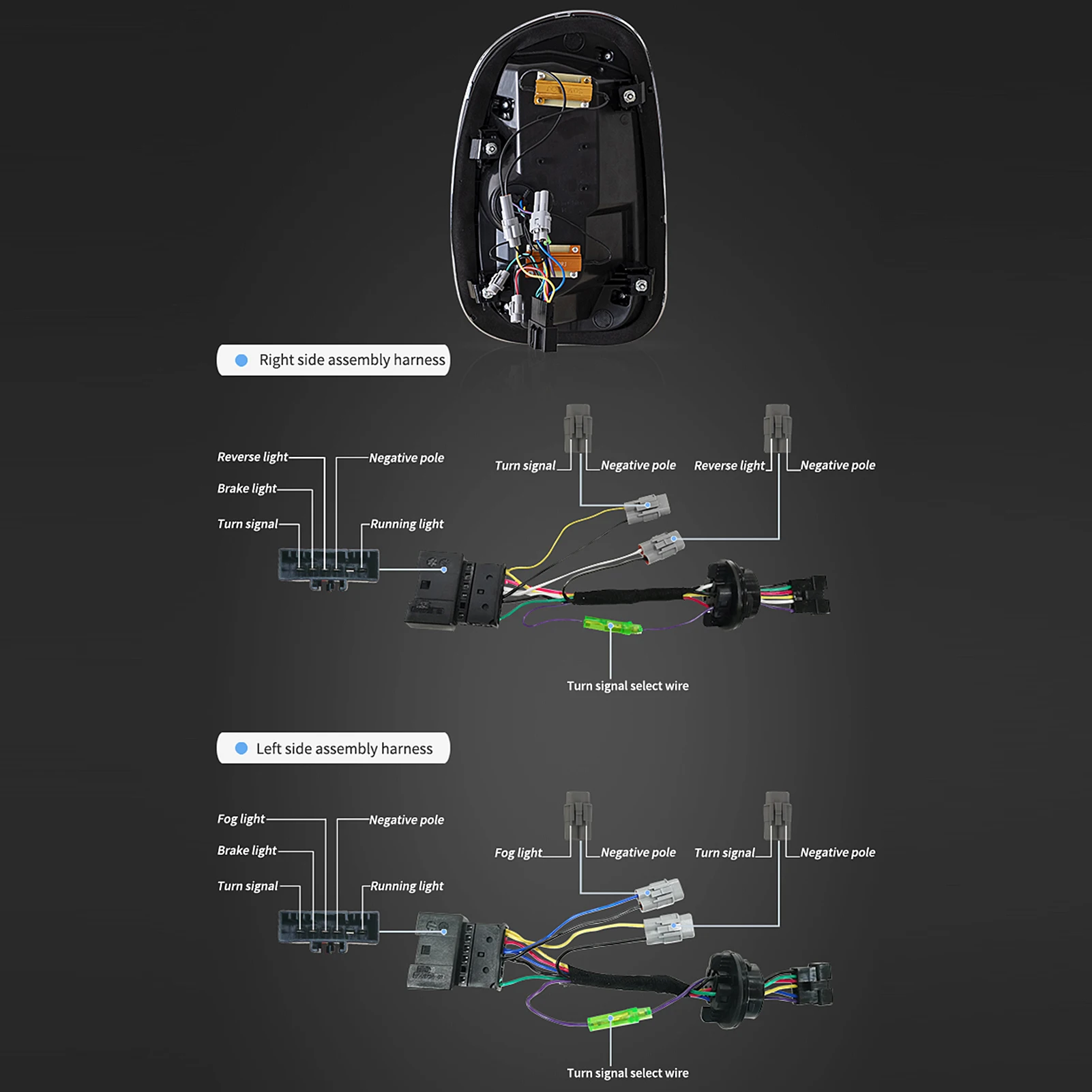 Right side assembly harness

Reverse light
Brake light
Turn signal
Negative pole
Running light

Turn signal
Negative pole
Reverse light
Negative pole

Turn signal select wire

Left side assembly harness

Fog light
Brake light
Turn signal
Negative pole
Running light

Fog light
Negative pole
Turn signal
Negative pole

Turn signal select wire