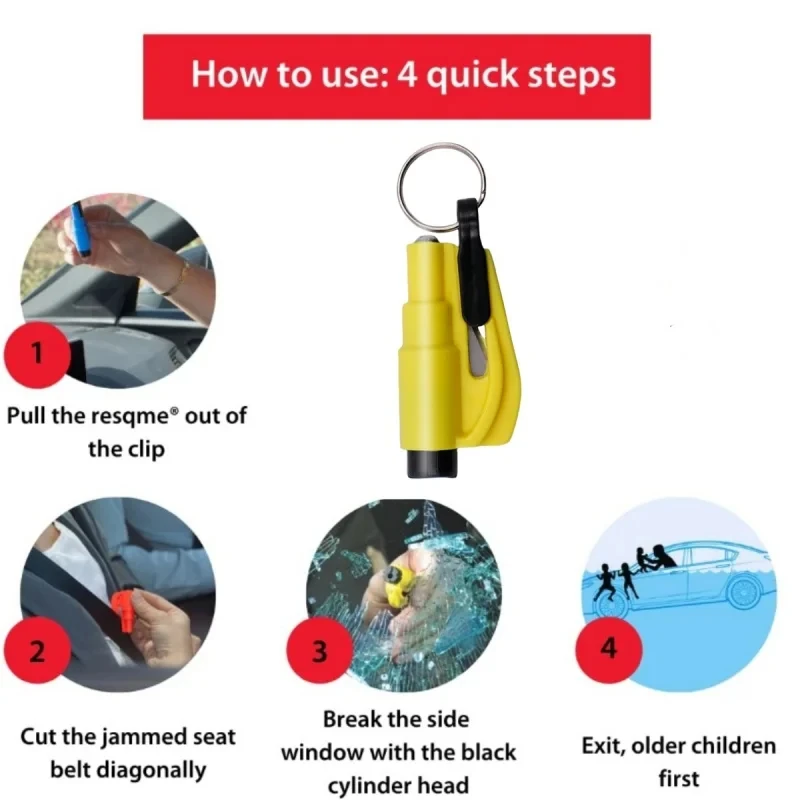 How to use: 4 quick steps

1

Pull the resqme® out of the clip

2

Cut the jammed seat belt diagonally

3

Break the side window with the black cylinder head

4

Exit, older children first