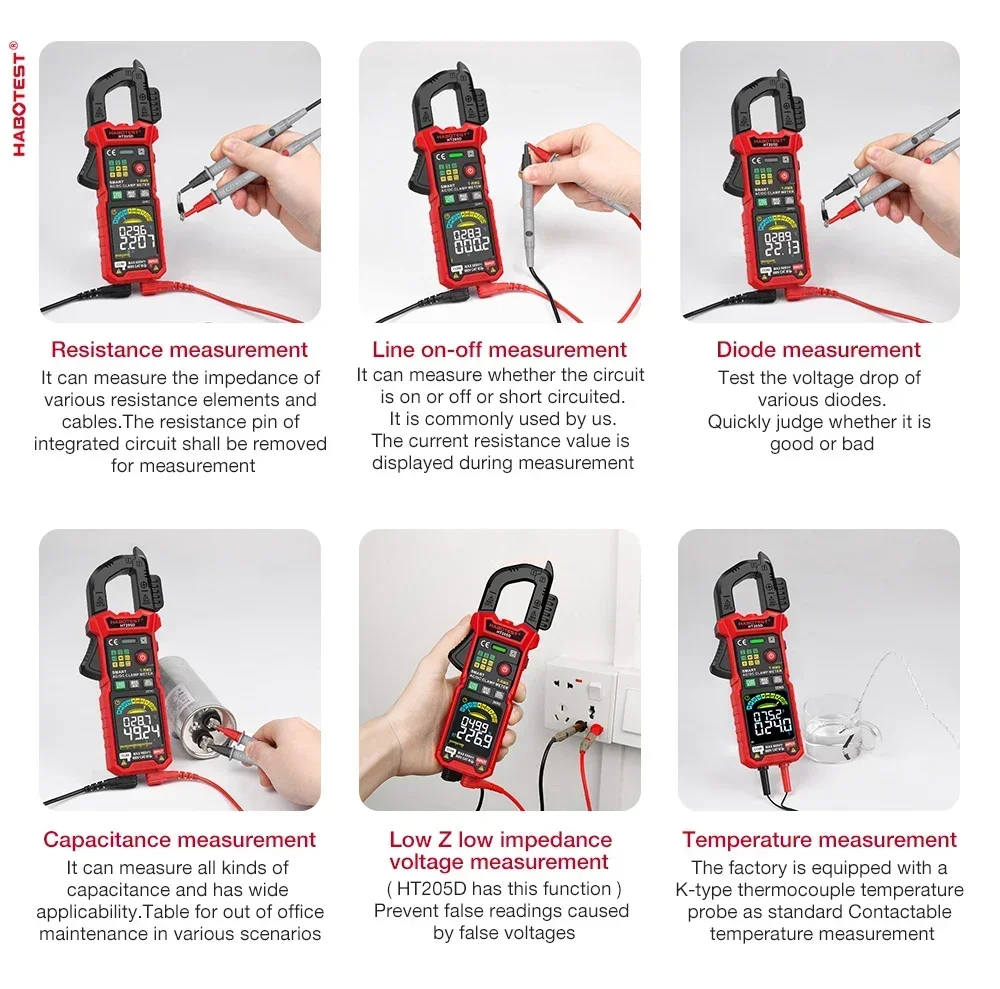 HABOTEST®

Resistance measurement
It can measure the impedance of various resistance elements and cables.The resistance pin of integrated circuit shall be removed for measurement

Line on-off measurement
It can measure whether the circuit is on or off or short circuited. It is commonly used by us. The current resistance value is displayed during measurement

Diode measurement
Test the voltage drop of various diodes. Quickly judge whether it is good or bad

Capacitance measurement
It can measure all kinds of capacitance and has wide applicability.Table for out of office maintenance in various scenarios

Low Z low impedance voltage measurement
( HT205D has this function )
Prevent false readings caused by false voltages

Temperature measurement
The factory is equipped with a K-type thermocouple temperature probe as standard Contactable temperature measurement