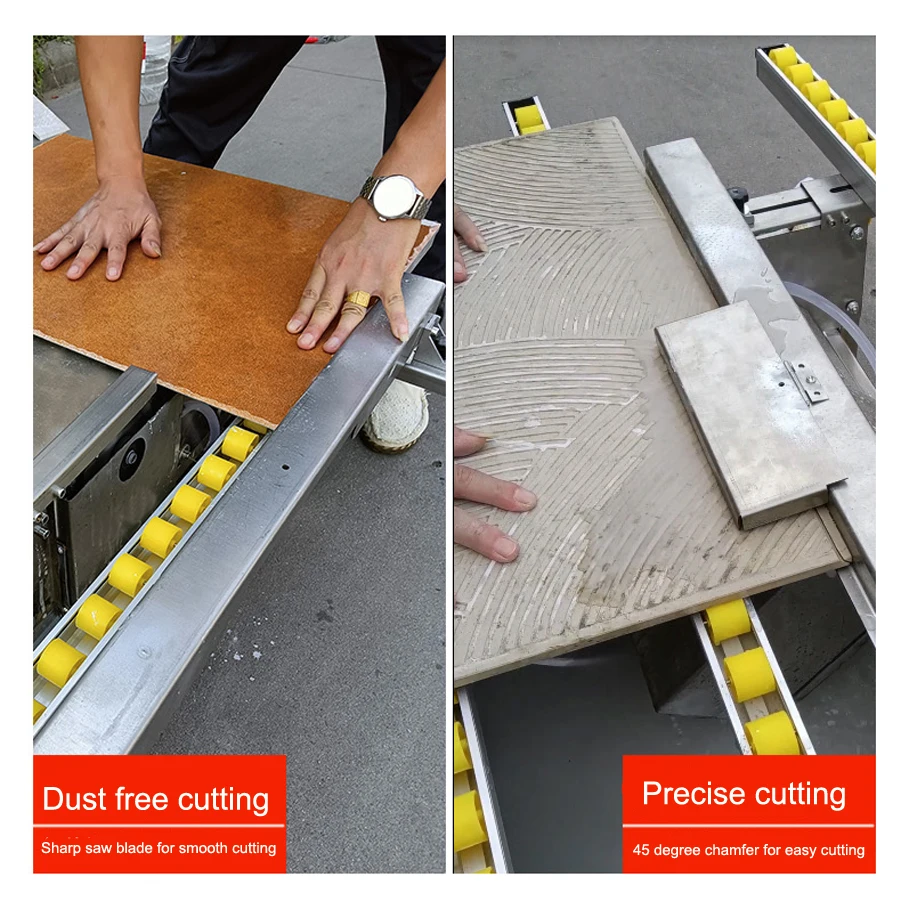 Dust free cutting

Sharp saw blade for smooth cutting

Precise cutting

45 degree chamfer for easy cutting