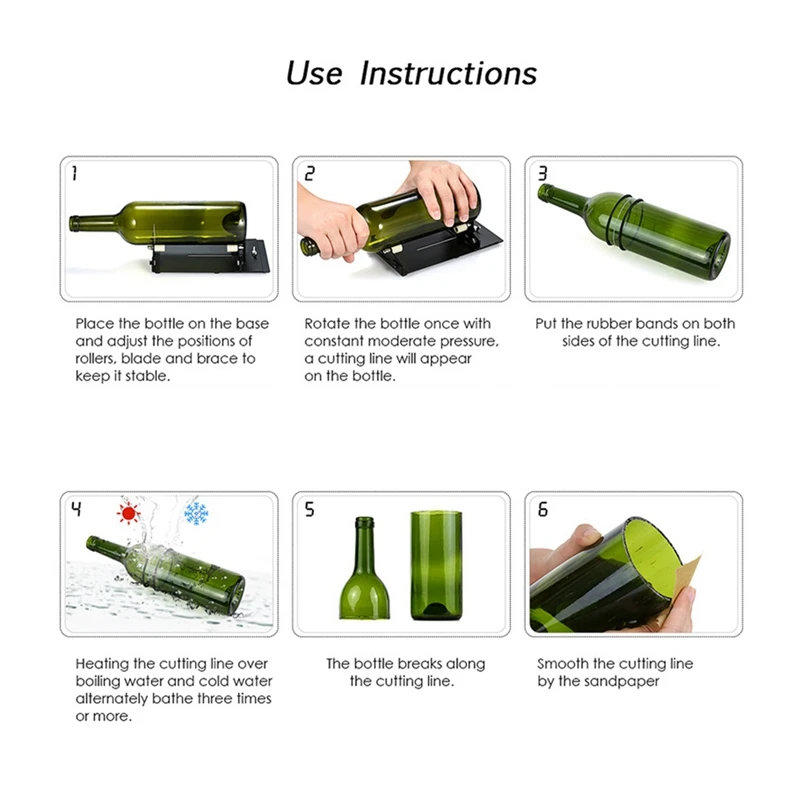 Use Instructions

1

Place the bottle on the base and adjust the positions of rollers, blade and brace to keep it stable.

2

Rotate the bottle once with constant moderate pressure, a cutting line will appear on the bottle.

3

Put the rubber bands on both sides of the cutting line.

4

Heating the cutting line over boiling water and cold water alternately bathe three times or more.

5

The bottle breaks along the cutting line.

6

Smooth the cutting line by the sandpaper