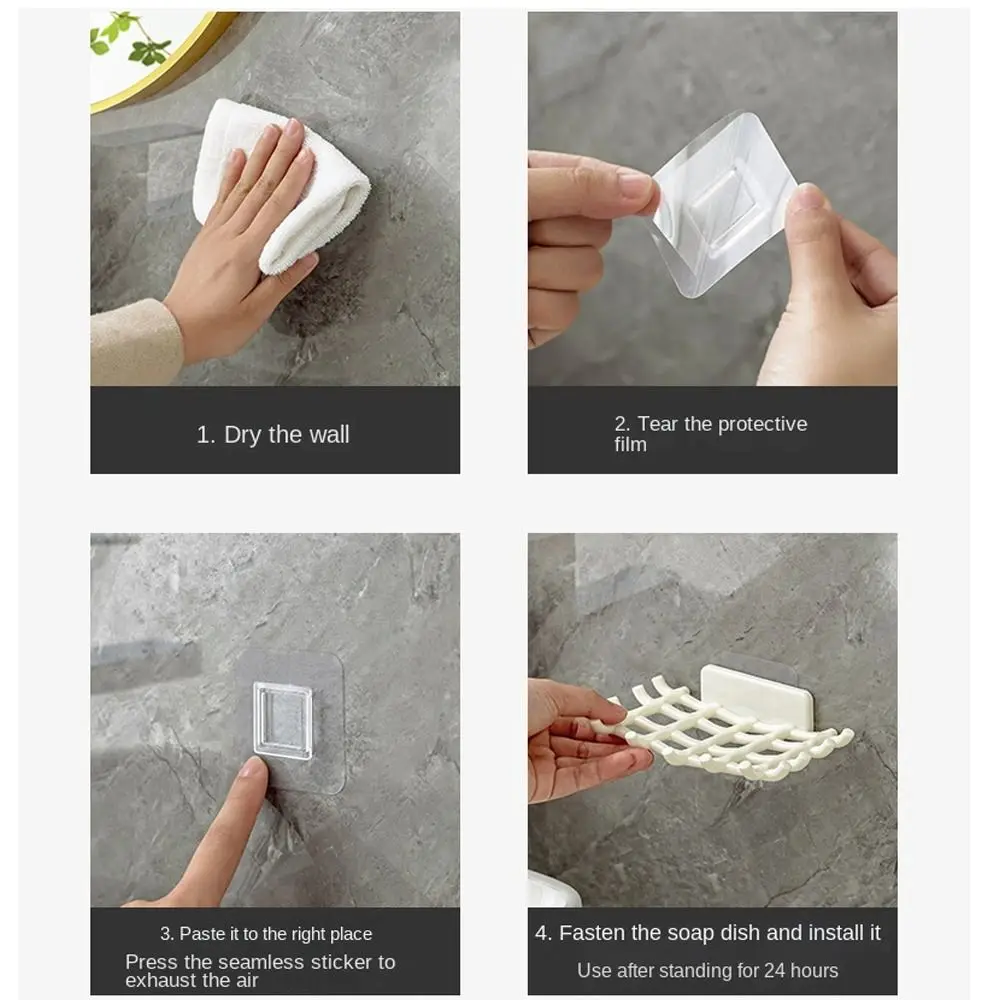 1. Dry the wall

2. Tear the protective film

3. Paste it to the right place

Press the seamless sticker to exhaust the air

4. Fasten the soap dish and install it

Use after standing for 24 hours