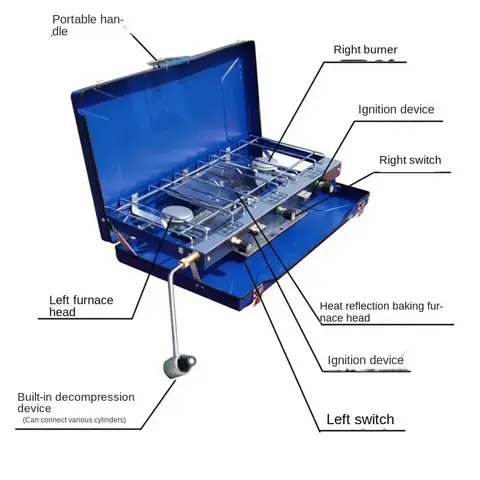 Portable handle

Right burner

Ignition device

Right switch

Left furnace head

Heat reflection baking furnace head

Ignition device

Built-in decompression device
(Can connect various cylinders)

Left switch