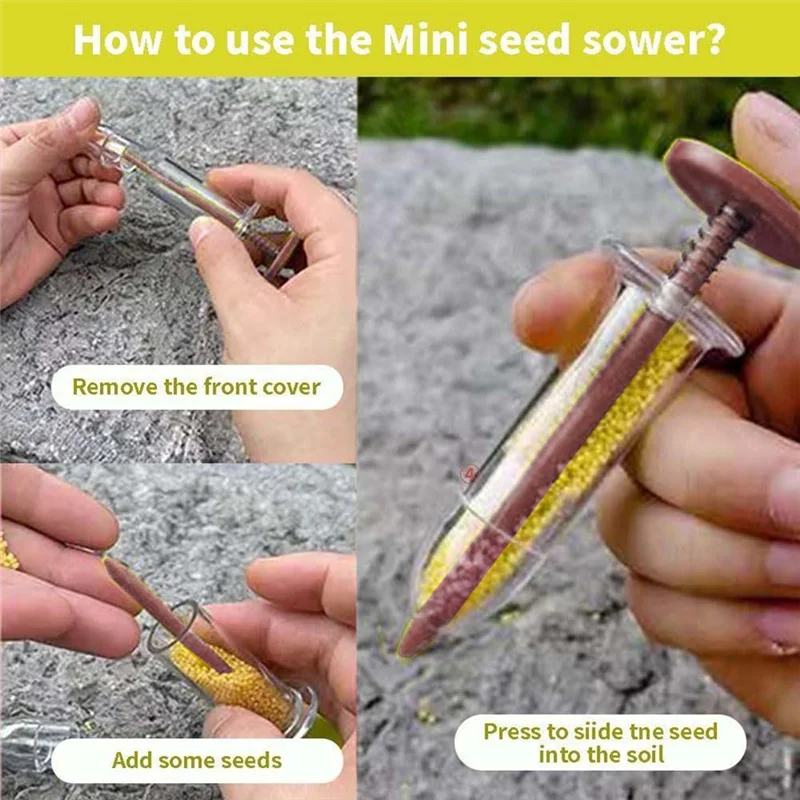 How to use the Mini seed sower?

Remove the front cover

Add some seeds

Press to siide tne seed into the soil