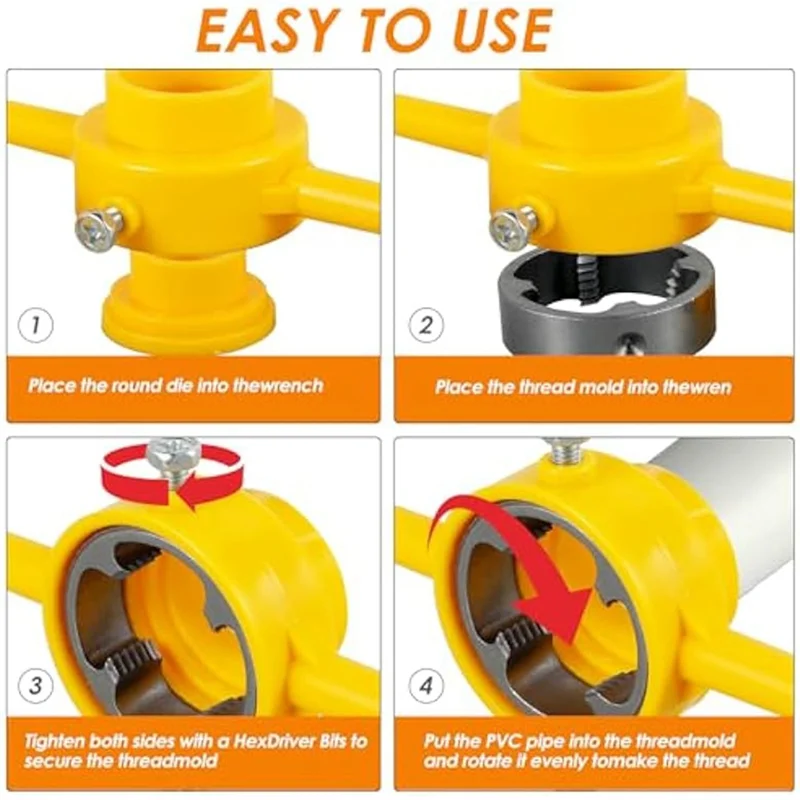 EASY TO USE

1

Place the round die into thewrench

2

Place the thread mold into thewren

3

Tighten both sides with a HexDriver Bits to secure the threadmold

4

Put the PVC pipe into the threadmold and rotate it evenly tomake the thread