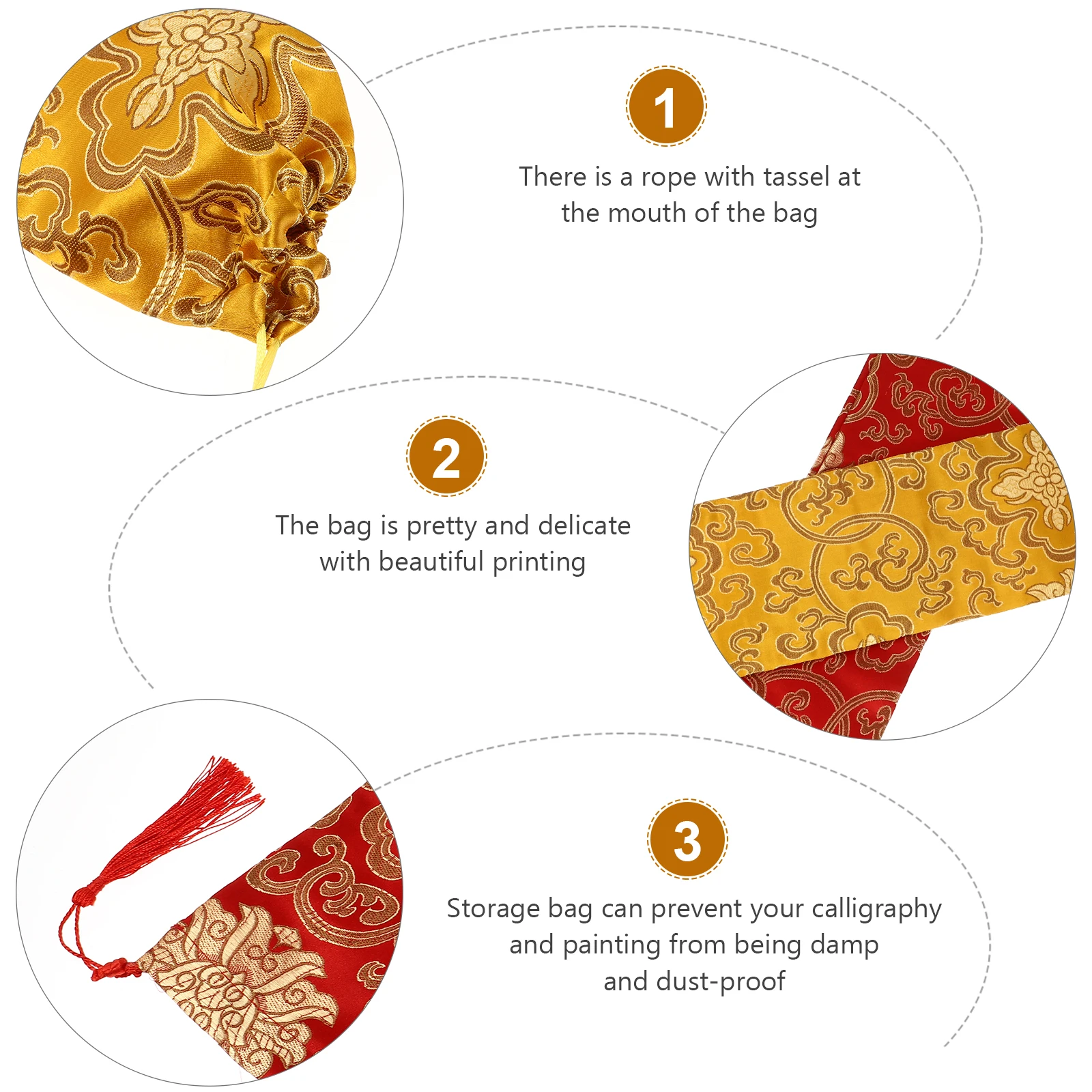 1

There is a rope with tassel at the mouth of the bag

2

The bag is pretty and delicate with beautiful printing

3

Storage bag can prevent your calligraphy and painting from being damp and dust-proof