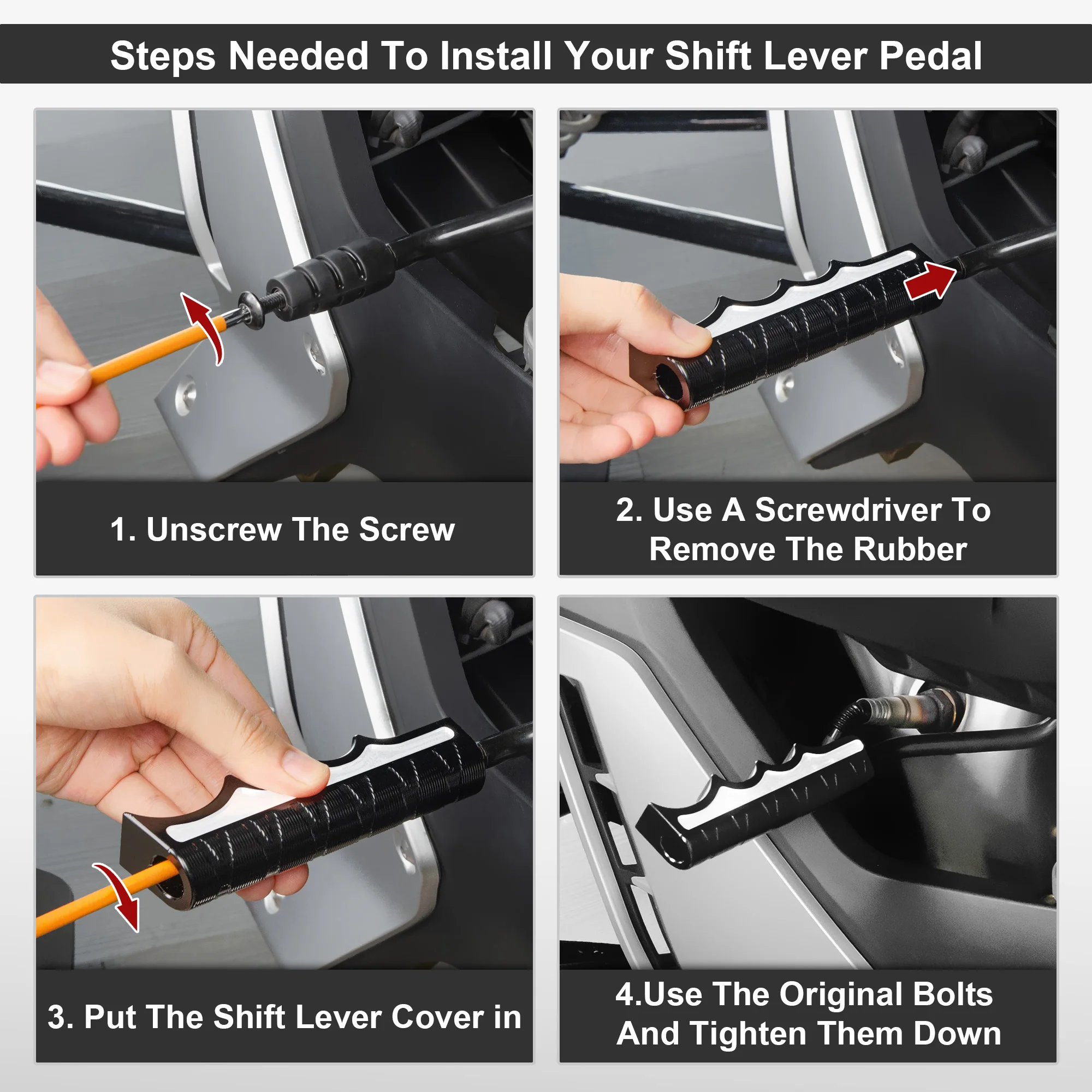 Steps Needed To Install Your Shift Lever Pedal

1. Unscrew The Screw

2. Use A Screwdriver To Remove The Rubber

3. Put The Shift Lever Cover in

4.Use The Original Bolts And Tighten Them Down