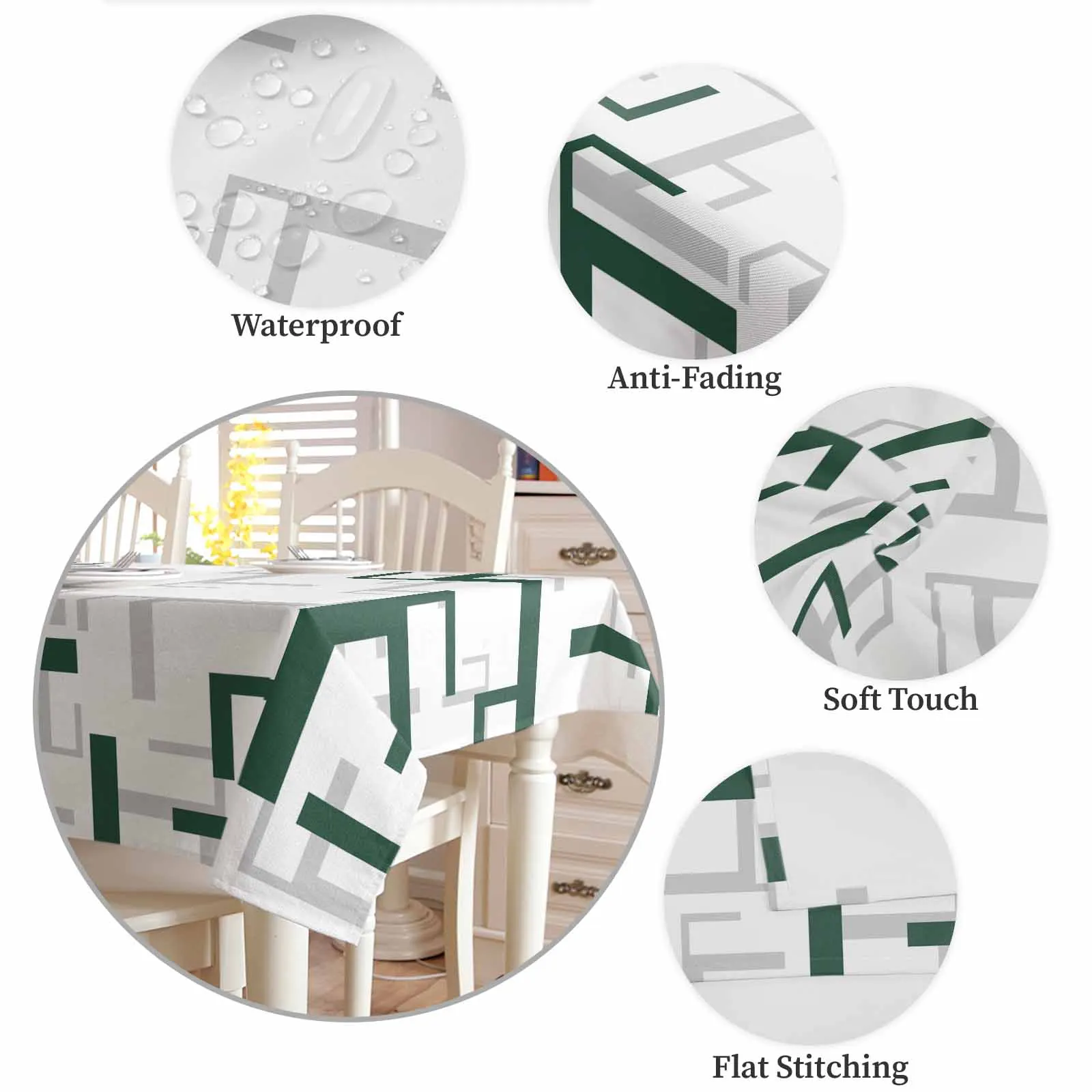 Waterproof

Anti-Fading

Soft Touch

Flat Stitching